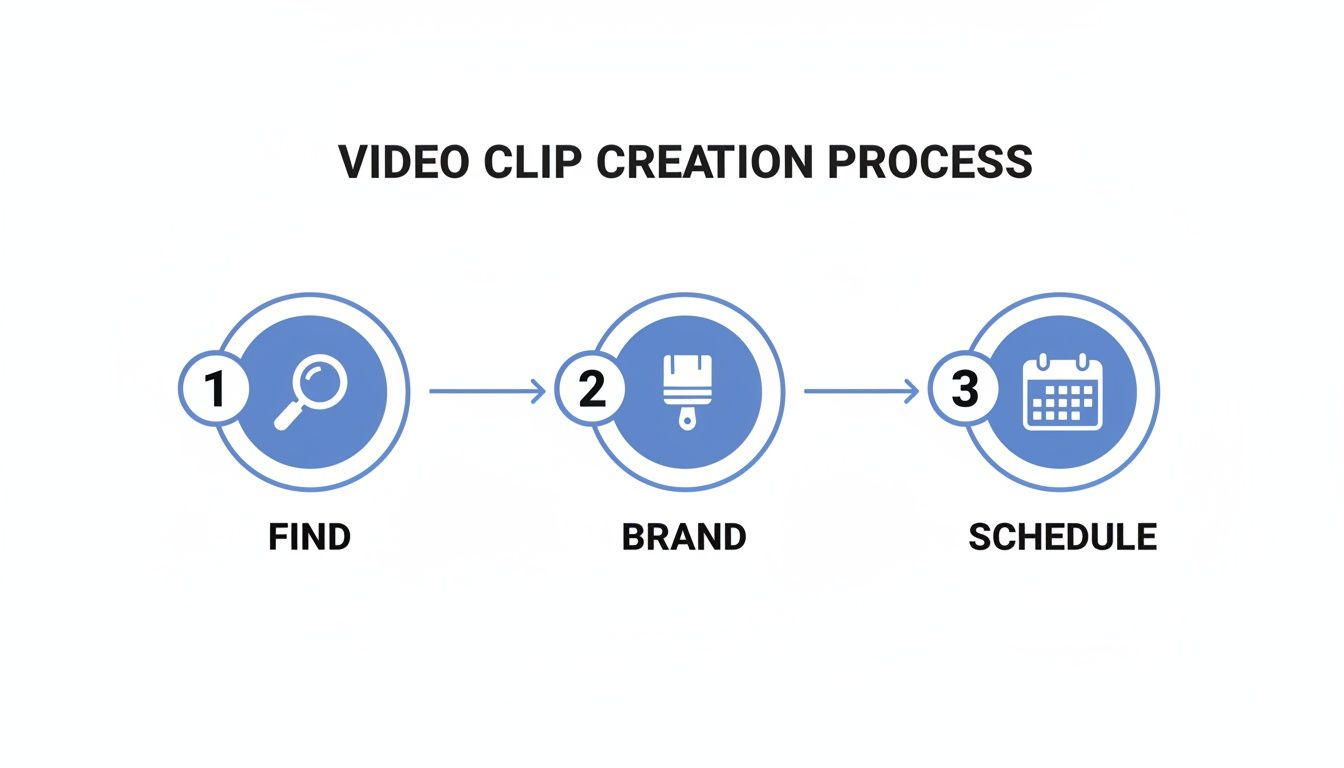 VIDEO CLIP CREATION PROCESS

1

FIND

2

BRAND

3

SCHEDULE