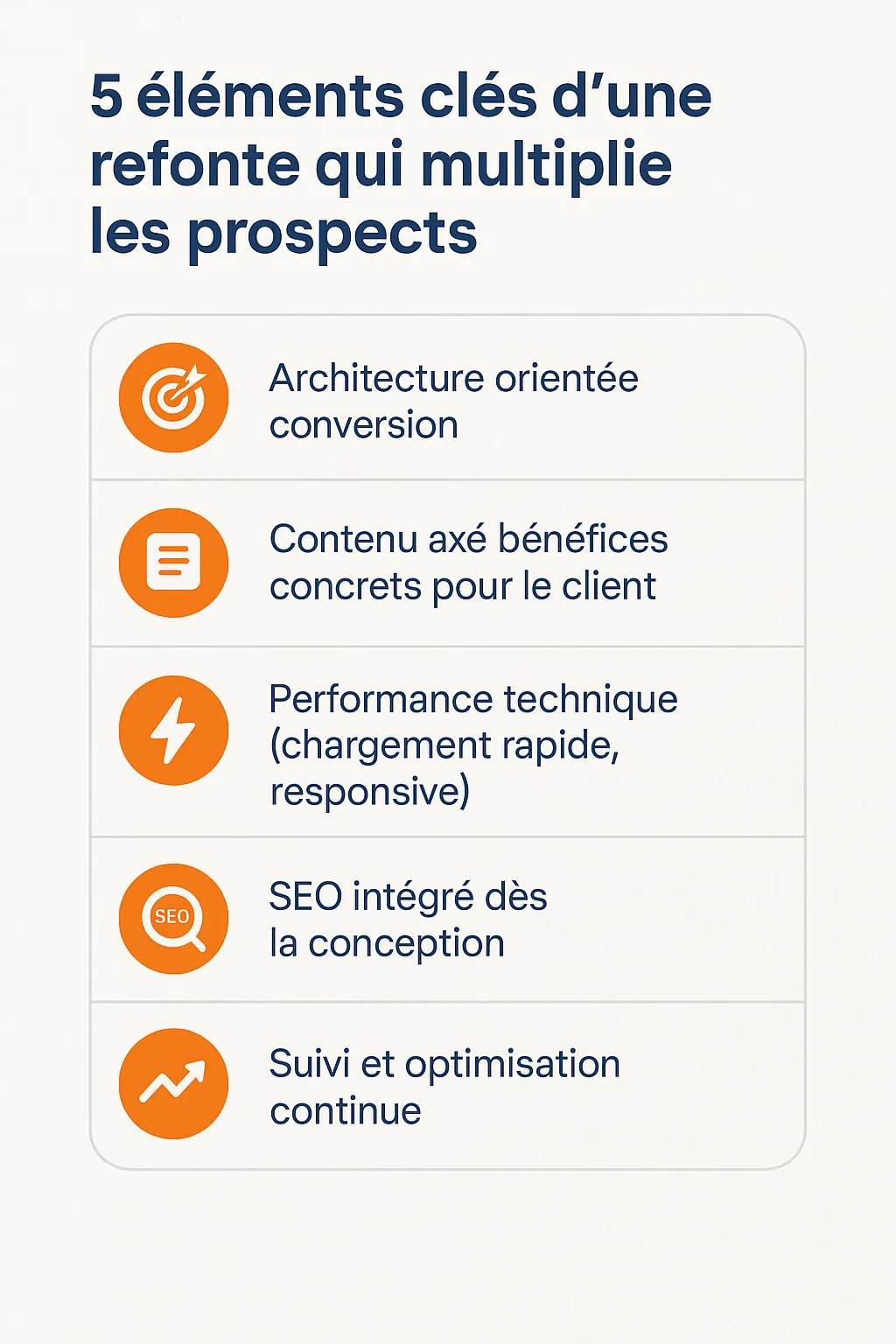 5 éléments clés d’une refonte qui multiplie les prospects

Architecture orientée conversion

Contenu axé bénéfices concrets pour le client

Performance technique (chargement rapide, responsive)

SEO

SEO intégré dès la conception

Suivi et optimisation continue