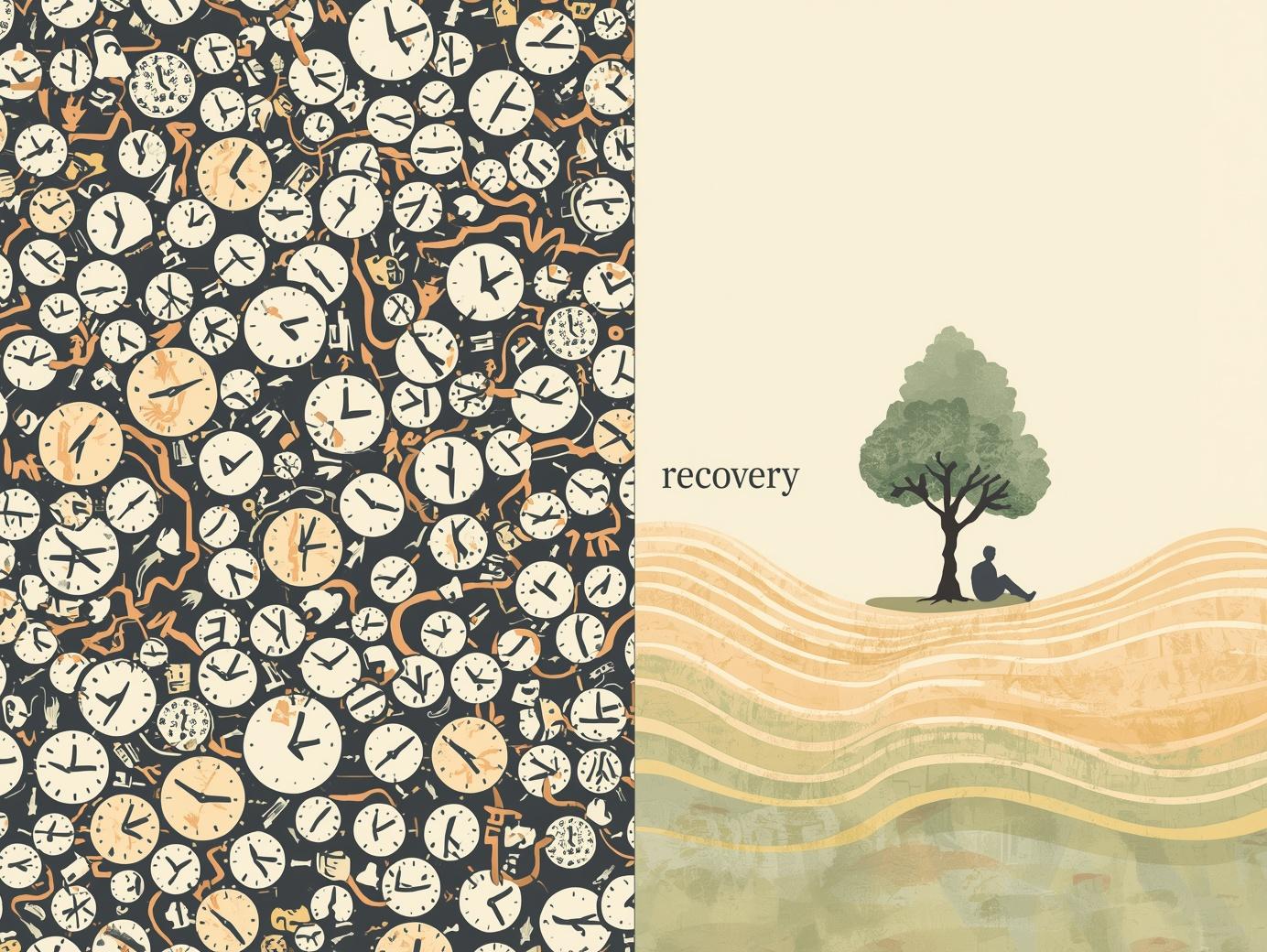 recovery