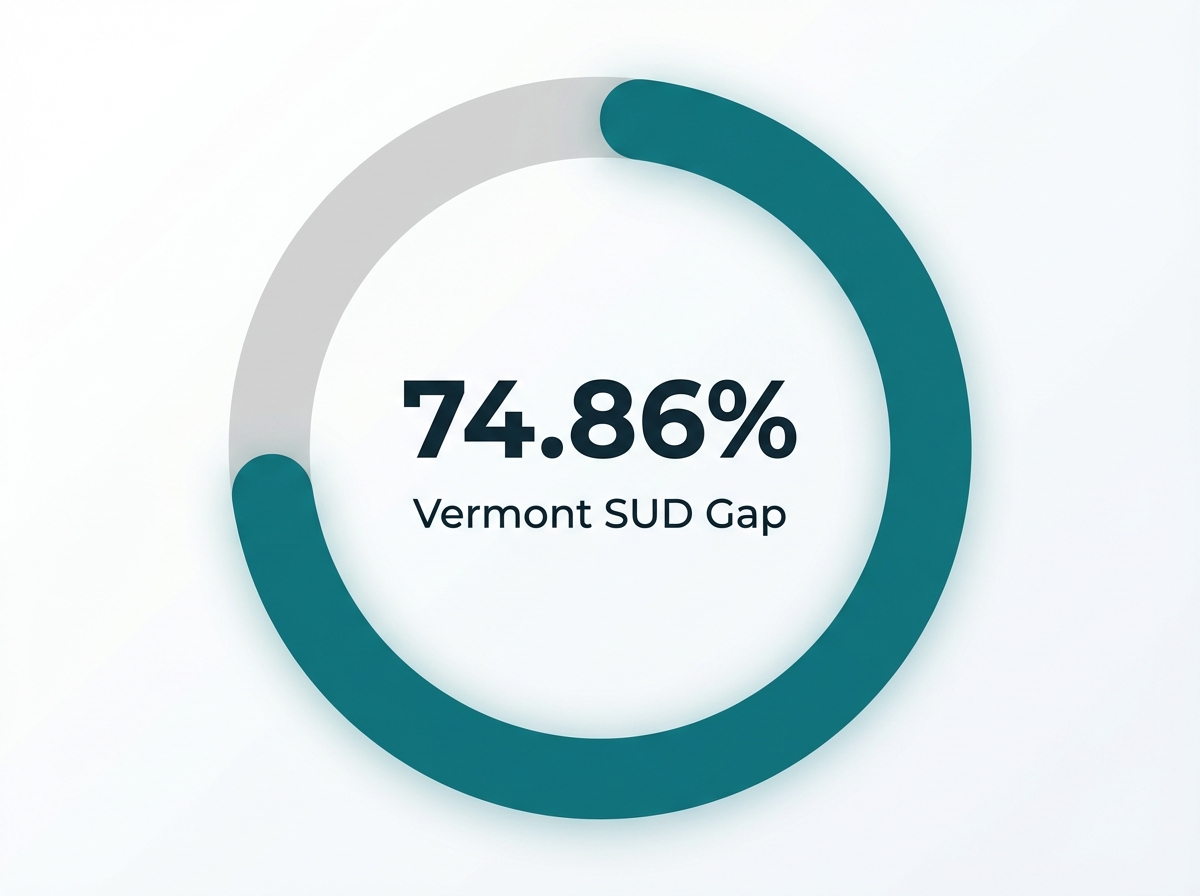 74.86%
Vermont SUD Gap