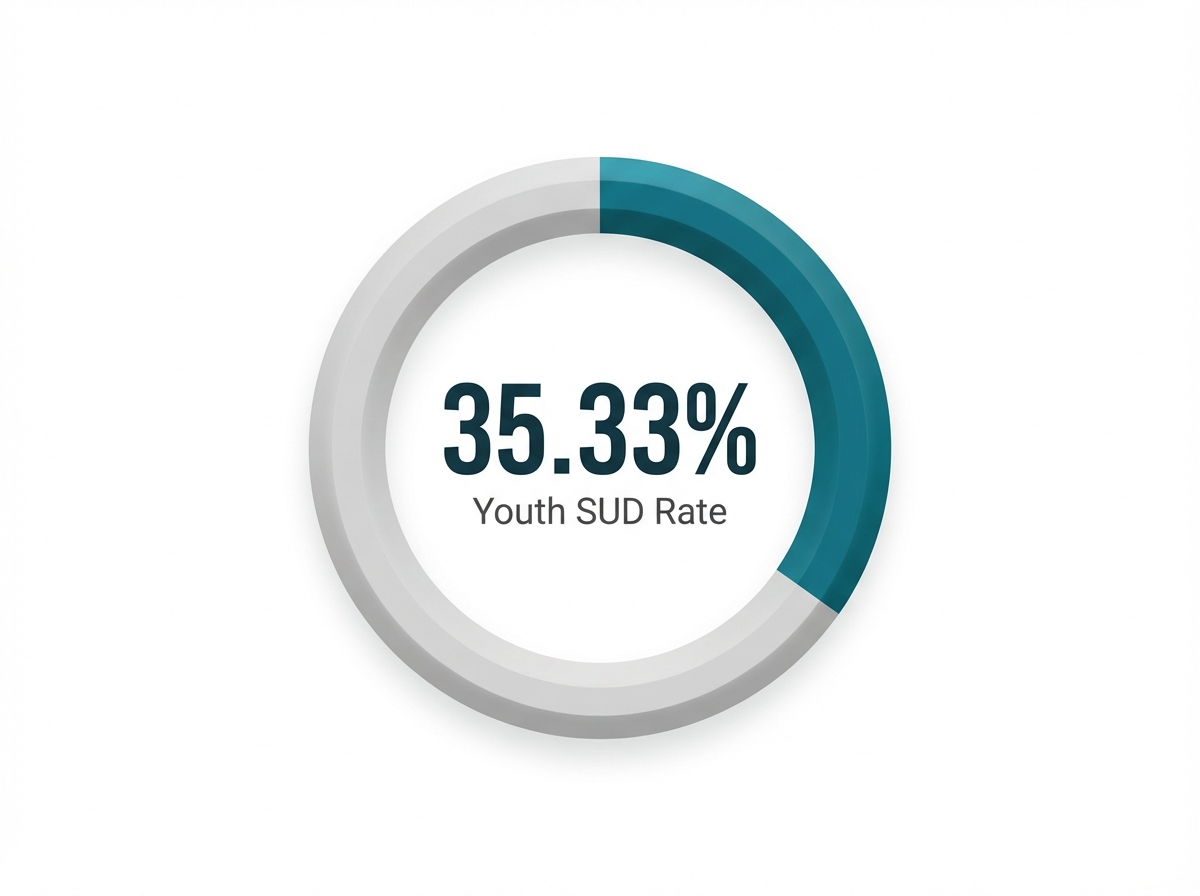 35.33%
Youth SUD Rate