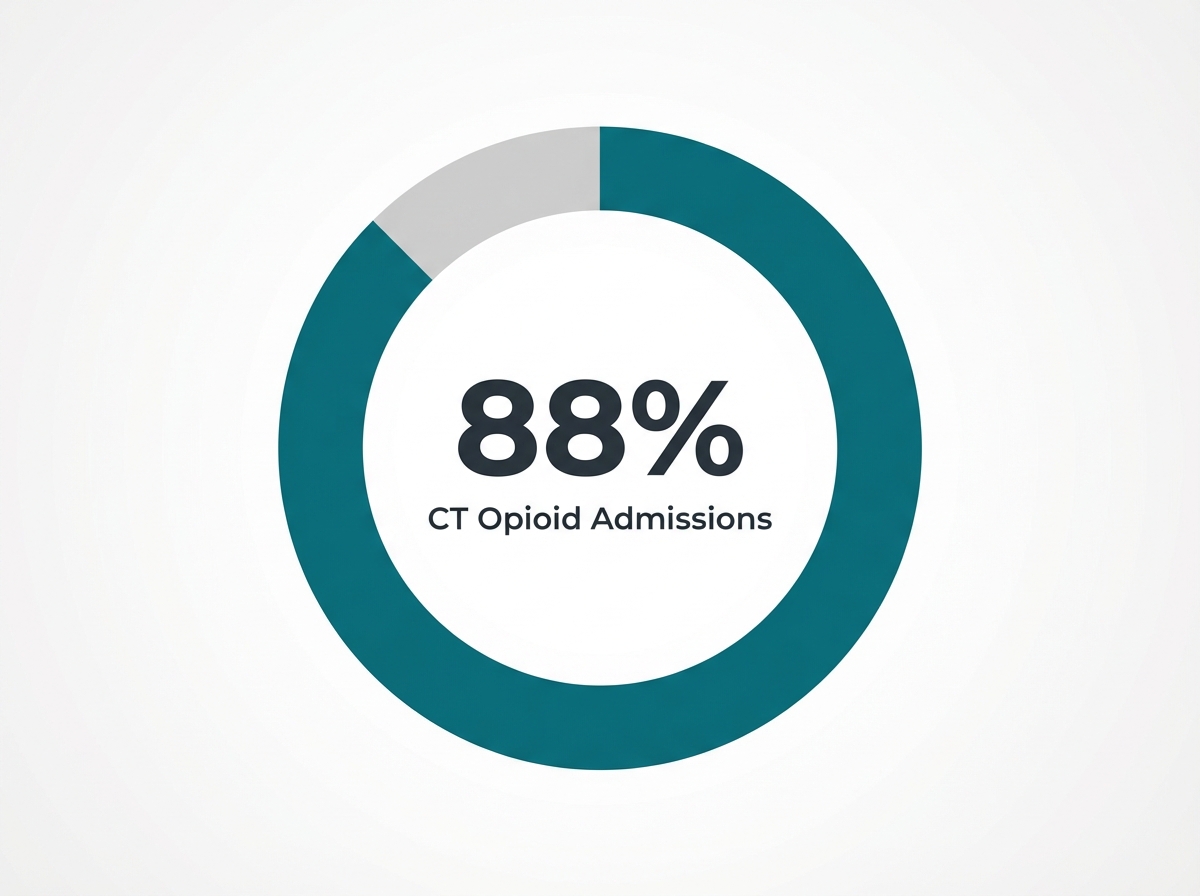 88%
CT Opioid Admissions