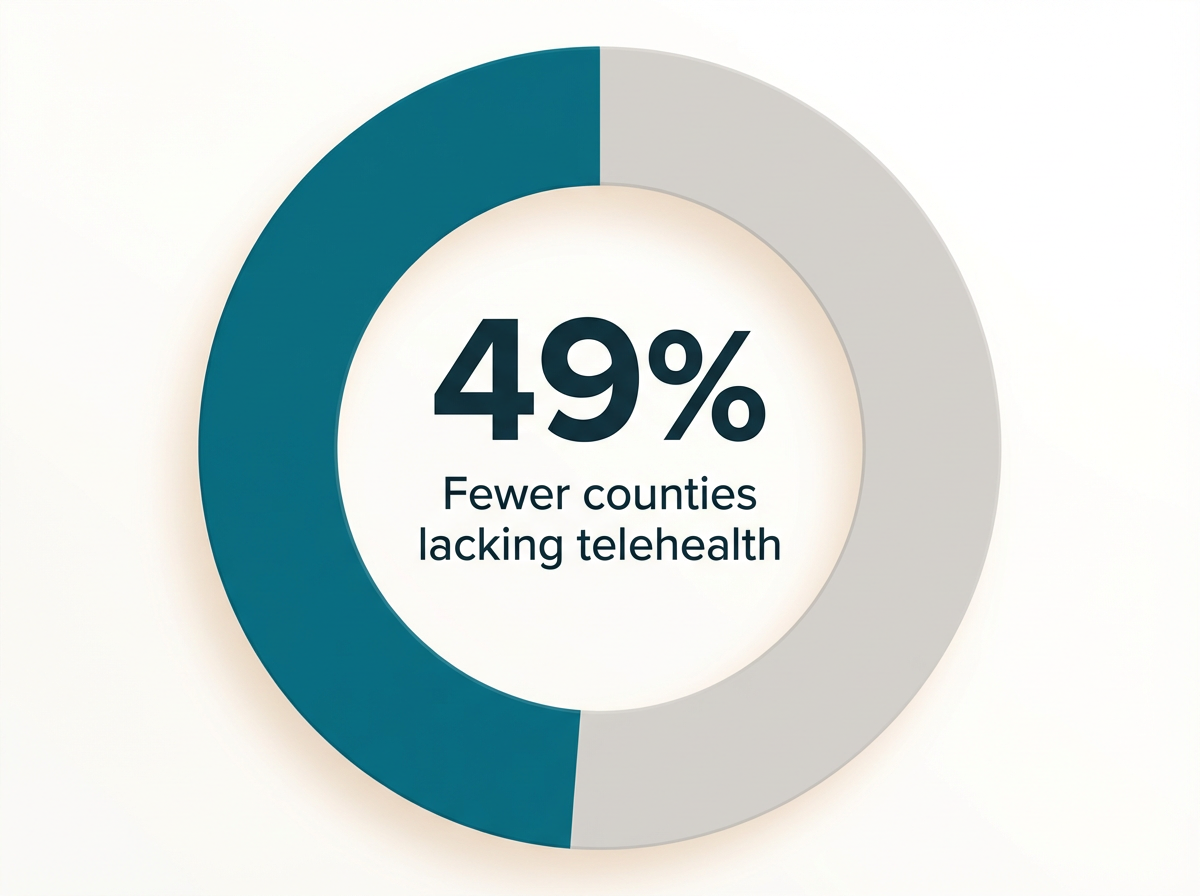 49%

Fewer counties lacking telehealth