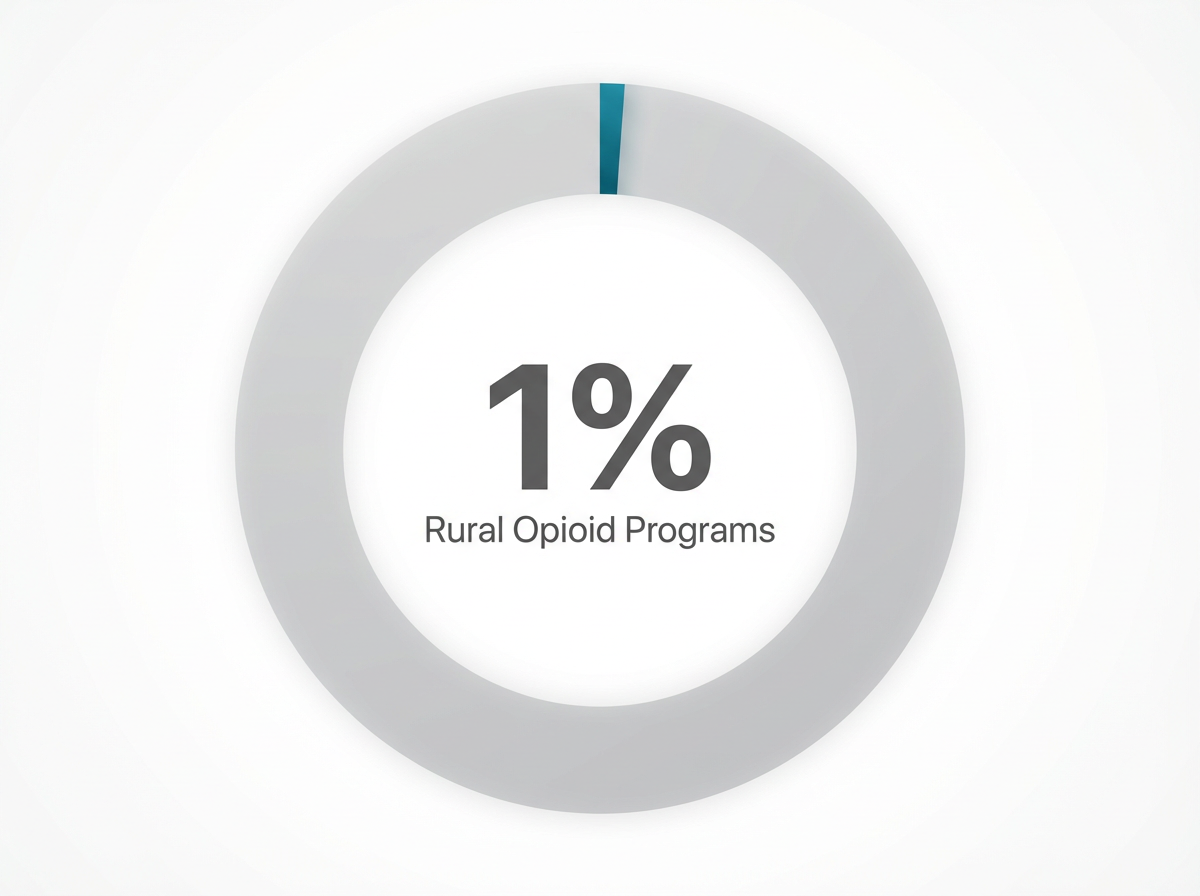 1%
Rural Opioid Programs