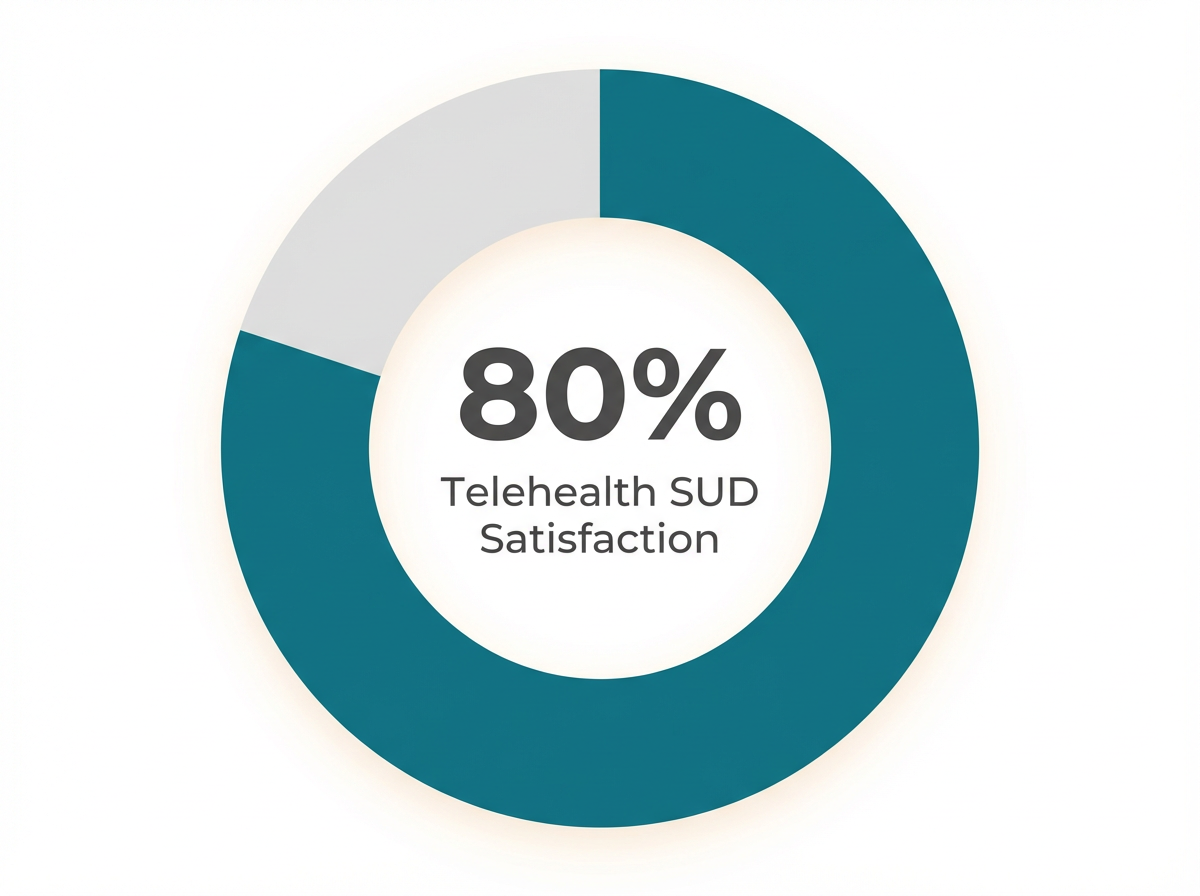 80%
Telehealth SUD Satisfaction