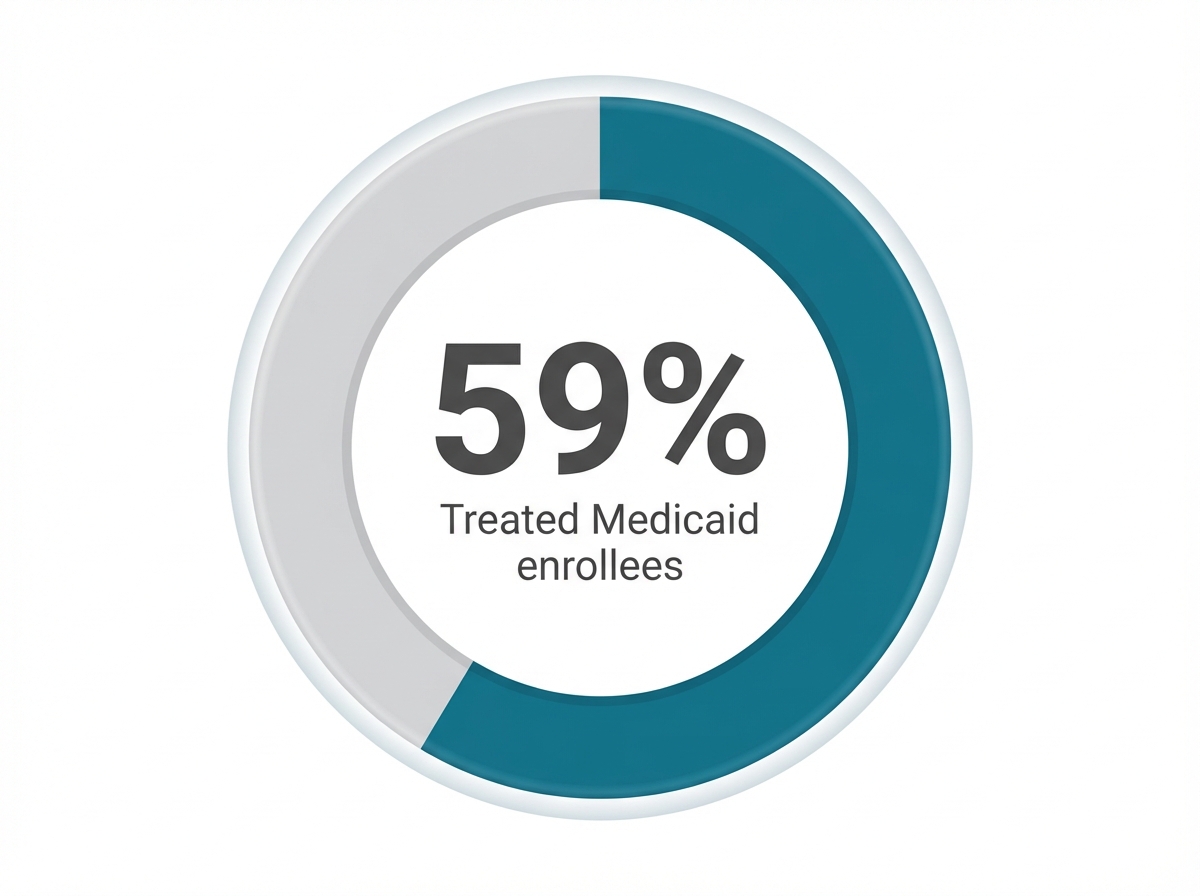 59%
Treated Medicaid enrollees