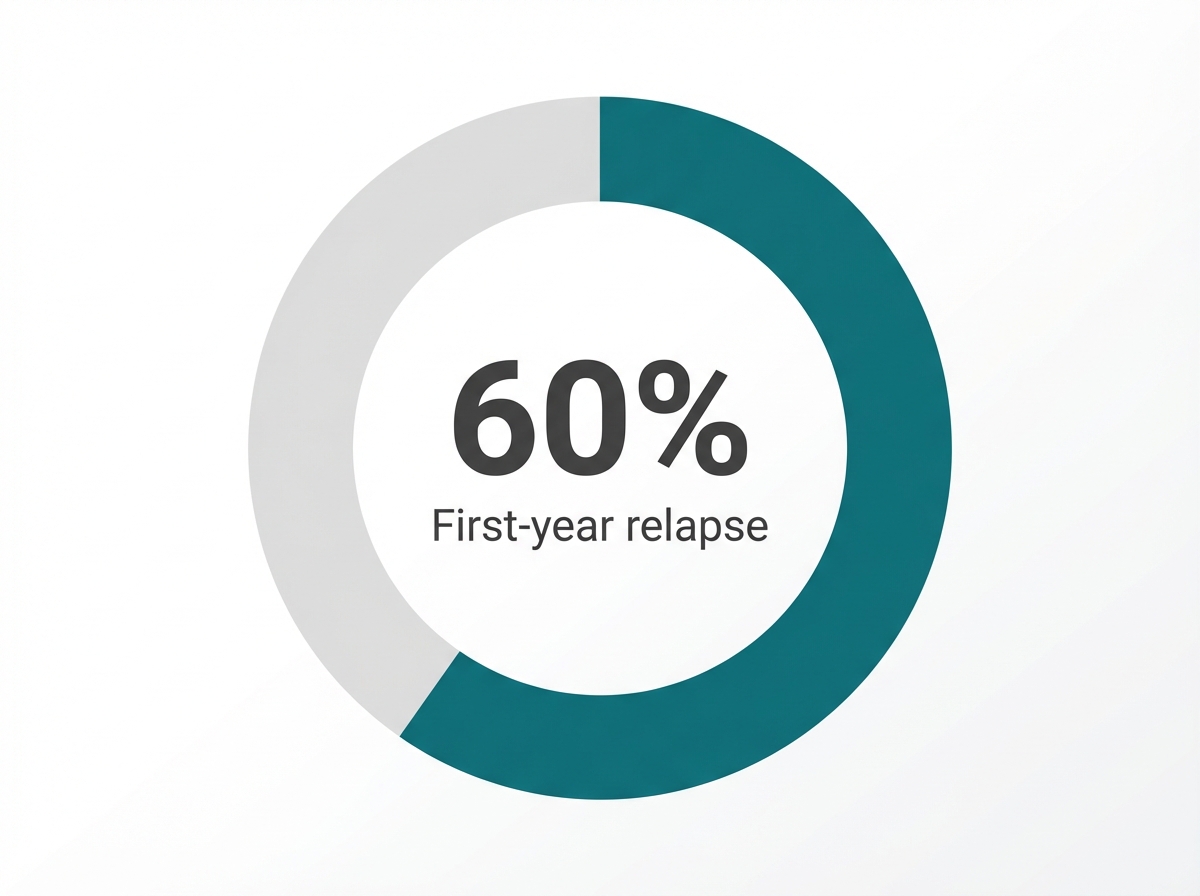 60%
First-year relapse