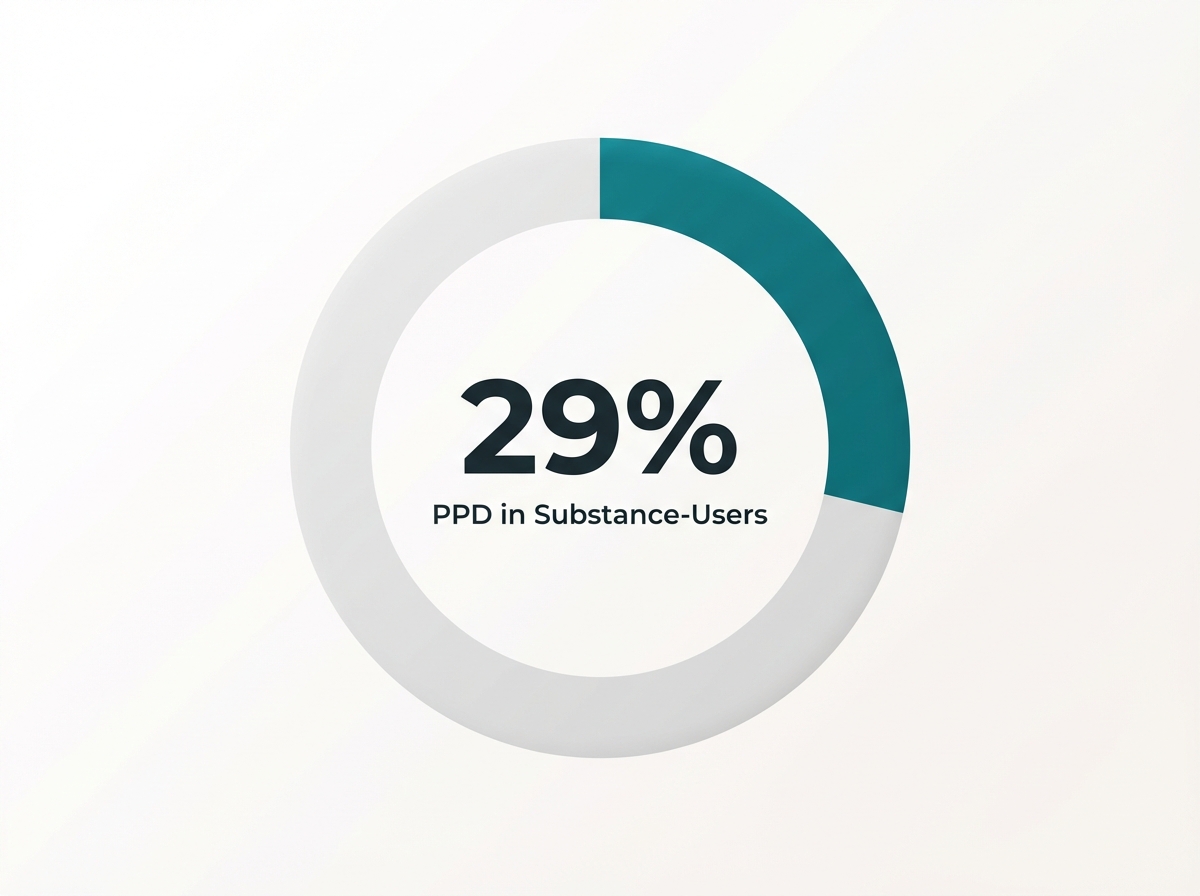 29%
PPD in Substance-Users