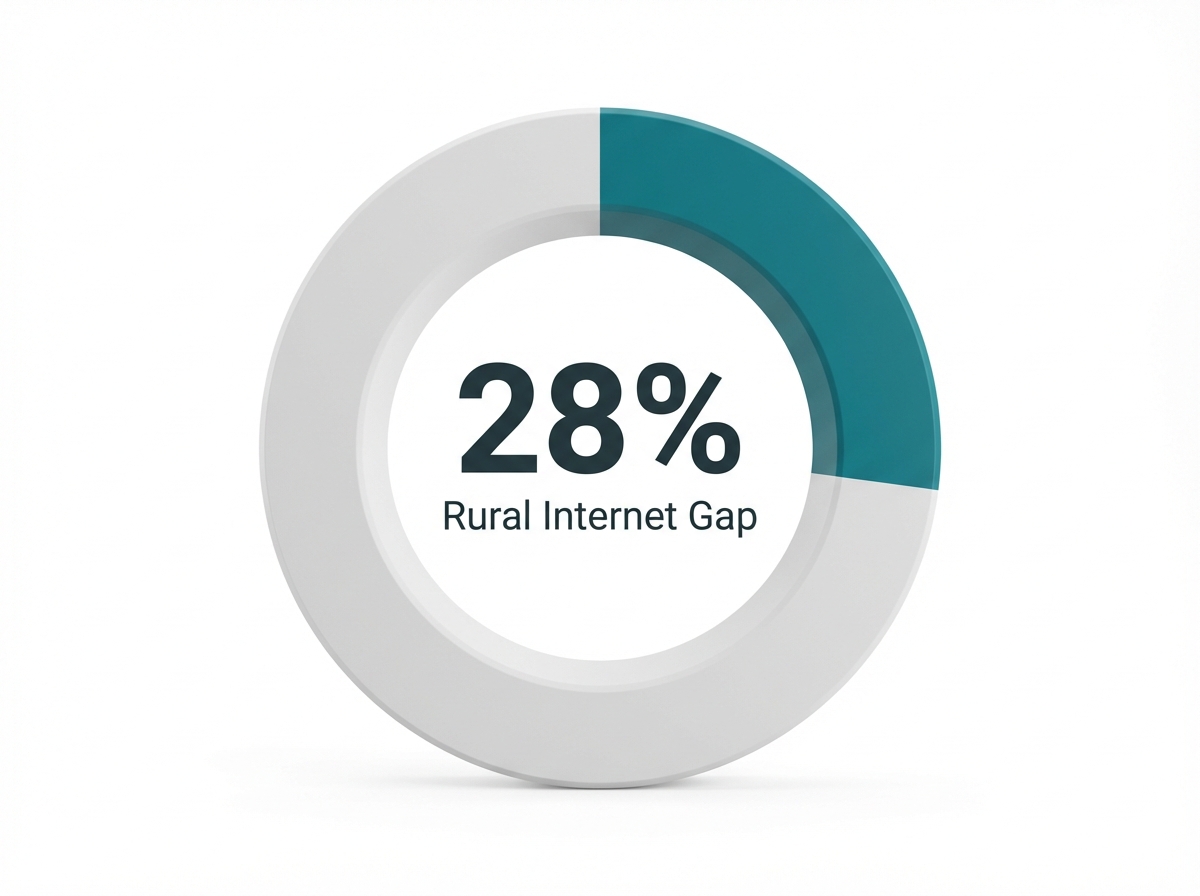 28%
Rural Internet Gap