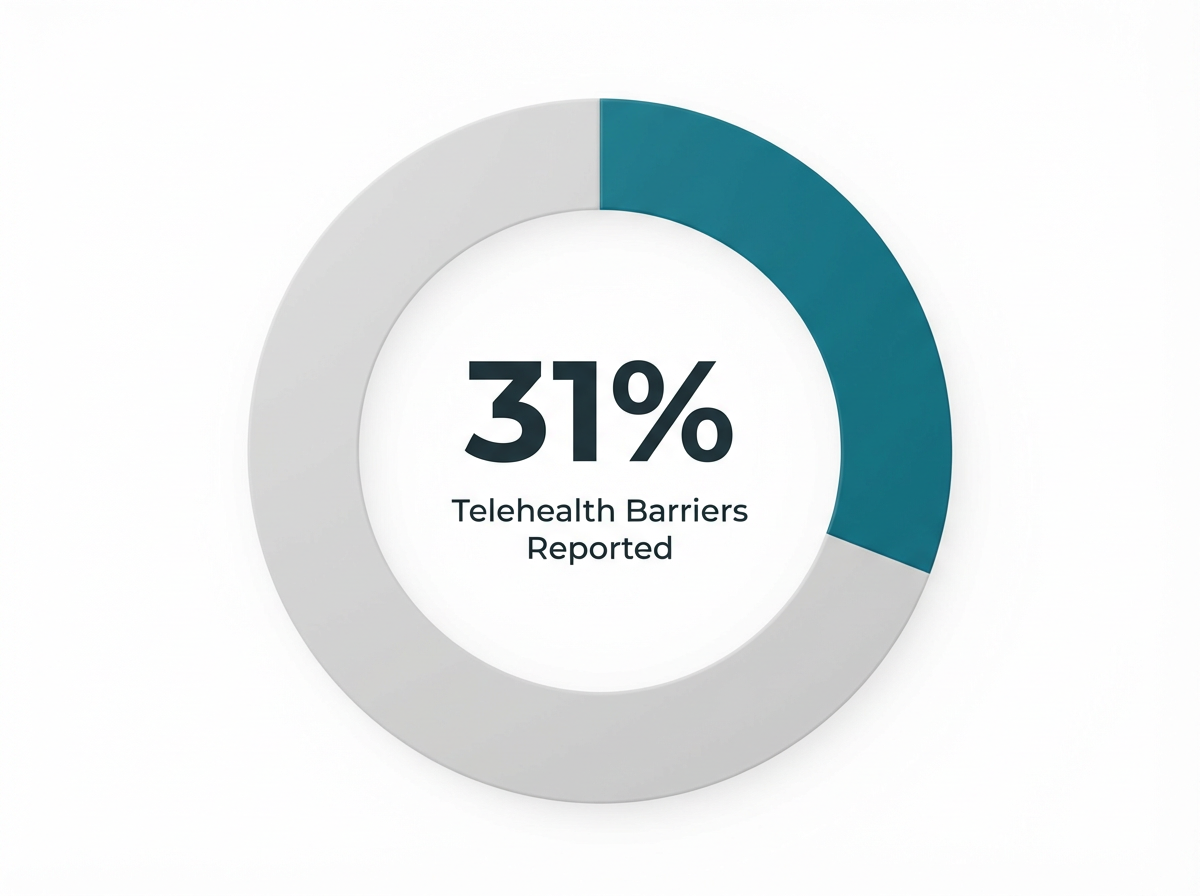 31%
Telehealth Barriers Reported