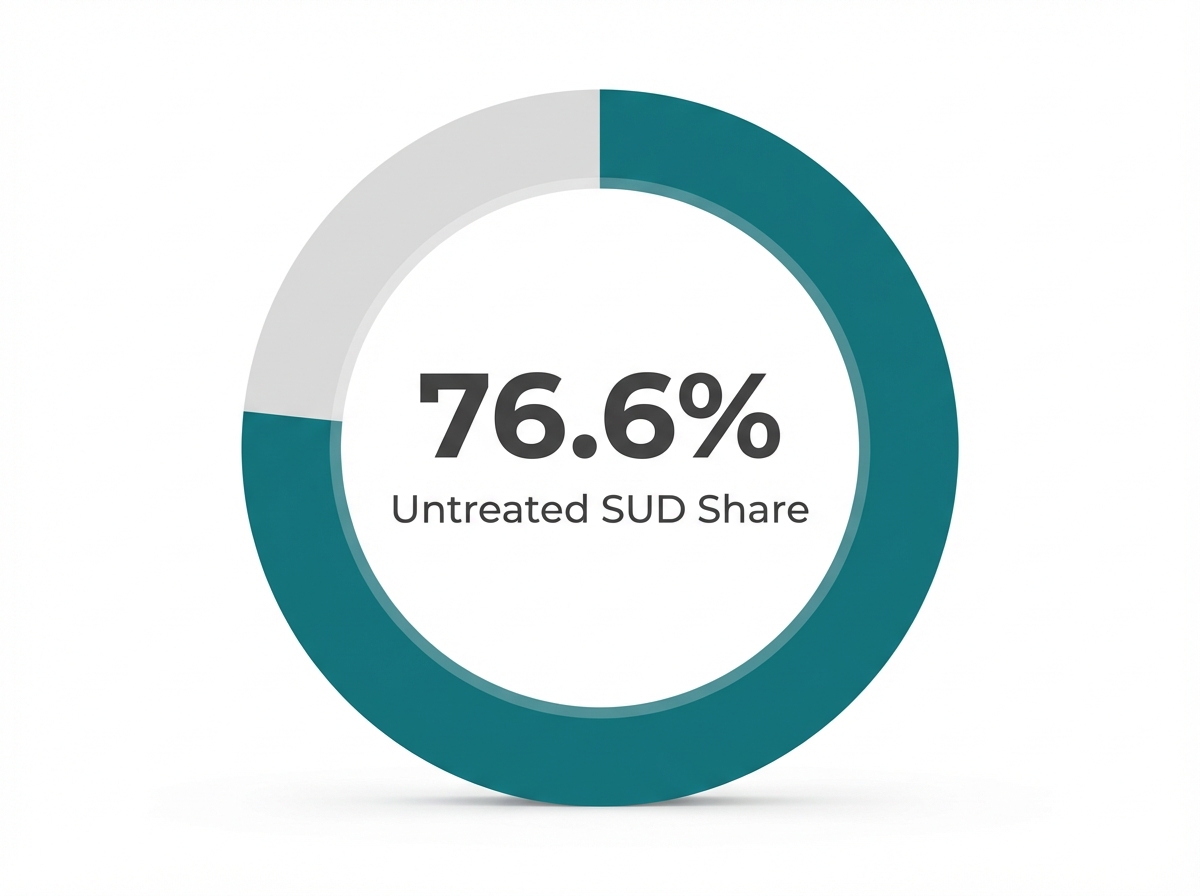 76.6%
Untreated SUD Share