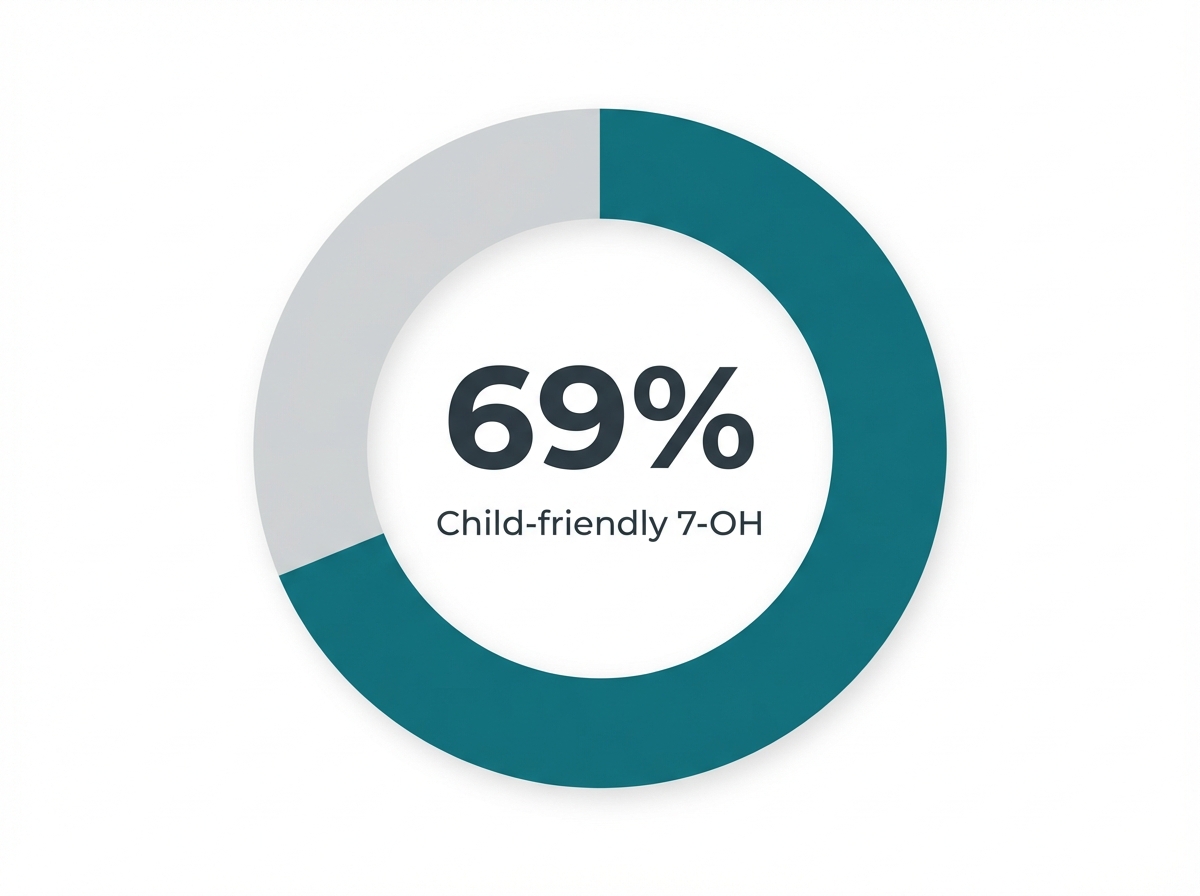 69%

Child-friendly 7-OH