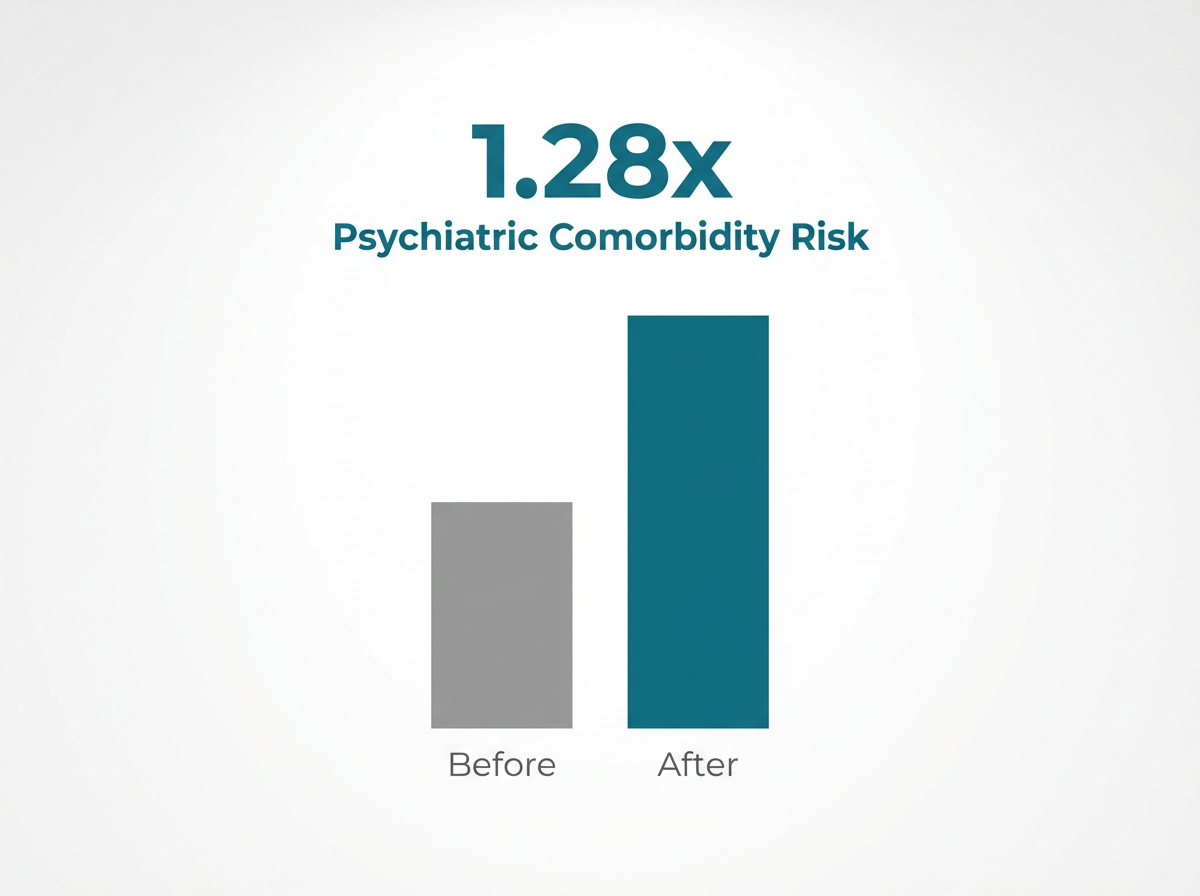 1.28x
Psychiatric Comorbidity Risk

Before After