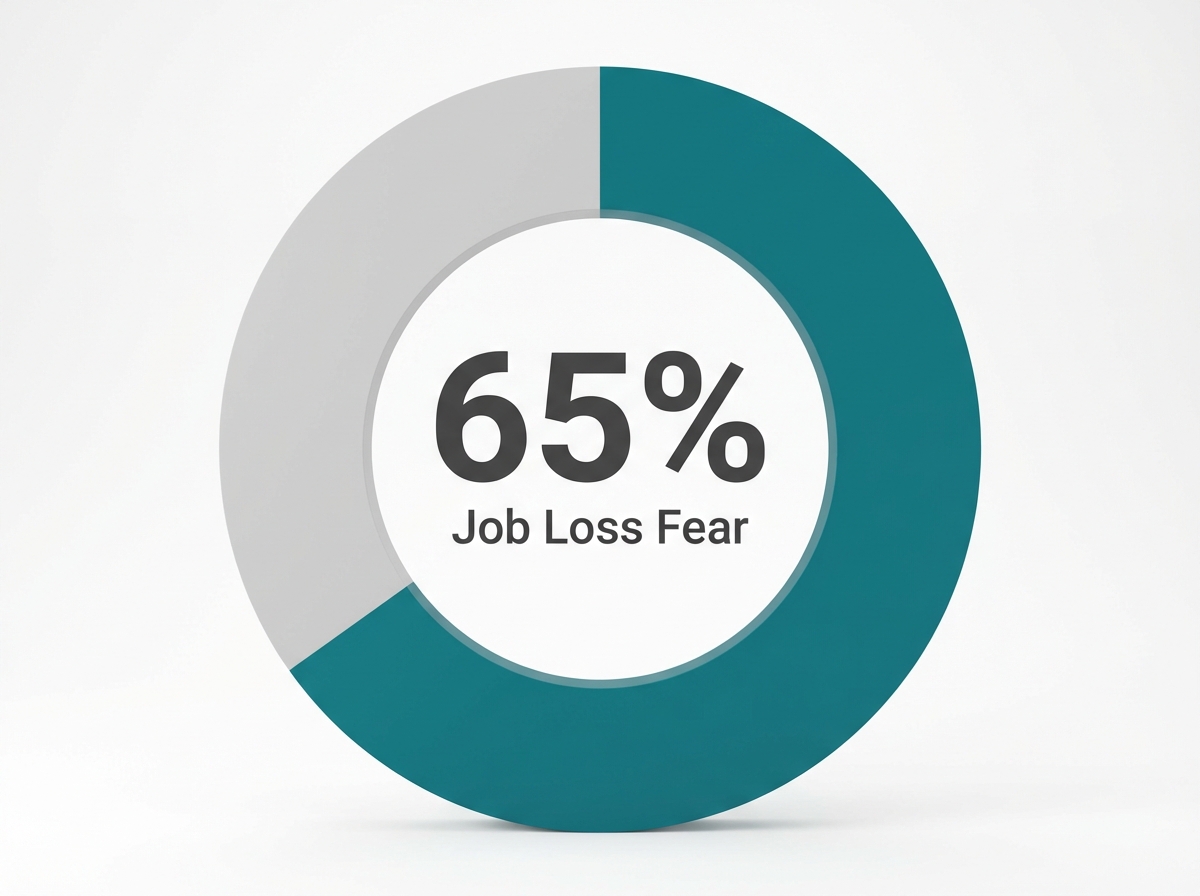 65%
Job Loss Fear