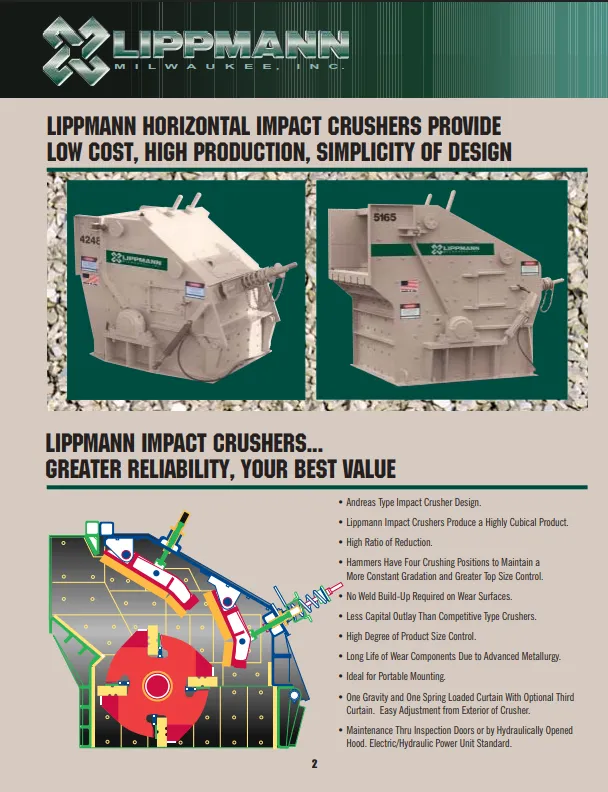 LIPPMANN
MILWAUKEE, INC.

LIPPMANN HORIZONTAL IMPACT CRUSHERS PROVIDE LOW COST, HIGH PRODUCTION, SIMPLICITY OF DESIGN

4248
LIPPMANN

5165
LIPPMANN

LIPPMANN IMPACT CRUSHERS... GREATER RELIABILITY, YOUR BEST VALUE

• Andreas Type Impact Crusher Design.

• Lippmann Impact Crushers Produce a Highly Cubical Product.

• High Ratio of Reduction.

• Hammers Have Four Crushing Positions to Maintain a More Constant Gradation and Greater Top Size Control.

• No Weld Build-Up Required on Wear Surfaces.

• Less Capital Outlay Than Competitive Type Crushers.

• High Degree of Product Size Control.

• Long Life of Wear Components Due to Advanced Metallurgy.

• Ideal for Portable Mounting.

• One Gravity and One Spring Loaded Curtain With Optional Third Curtain. Easy Adjustment from Exterior of Crusher.

• Maintenance Thru Inspection Doors or by Hydraulically Opened Hood. Electric/Hydraulic Power Unit Standard.

2