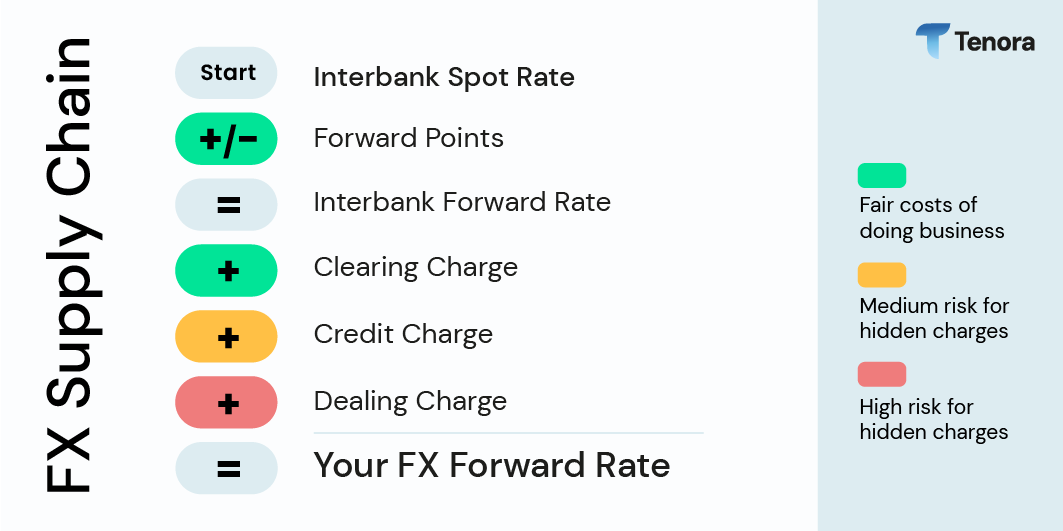 FX Supply Chain

Start Interbank Spot Rate

+/− Forward Points

= Interbank Forward Rate

+ Clearing Charge

+ Credit Charge

+ Dealing Charge

= Your FX Forward Rate

Tenora

Fair costs of doing business

Medium risk for hidden charges

High risk for hidden charges