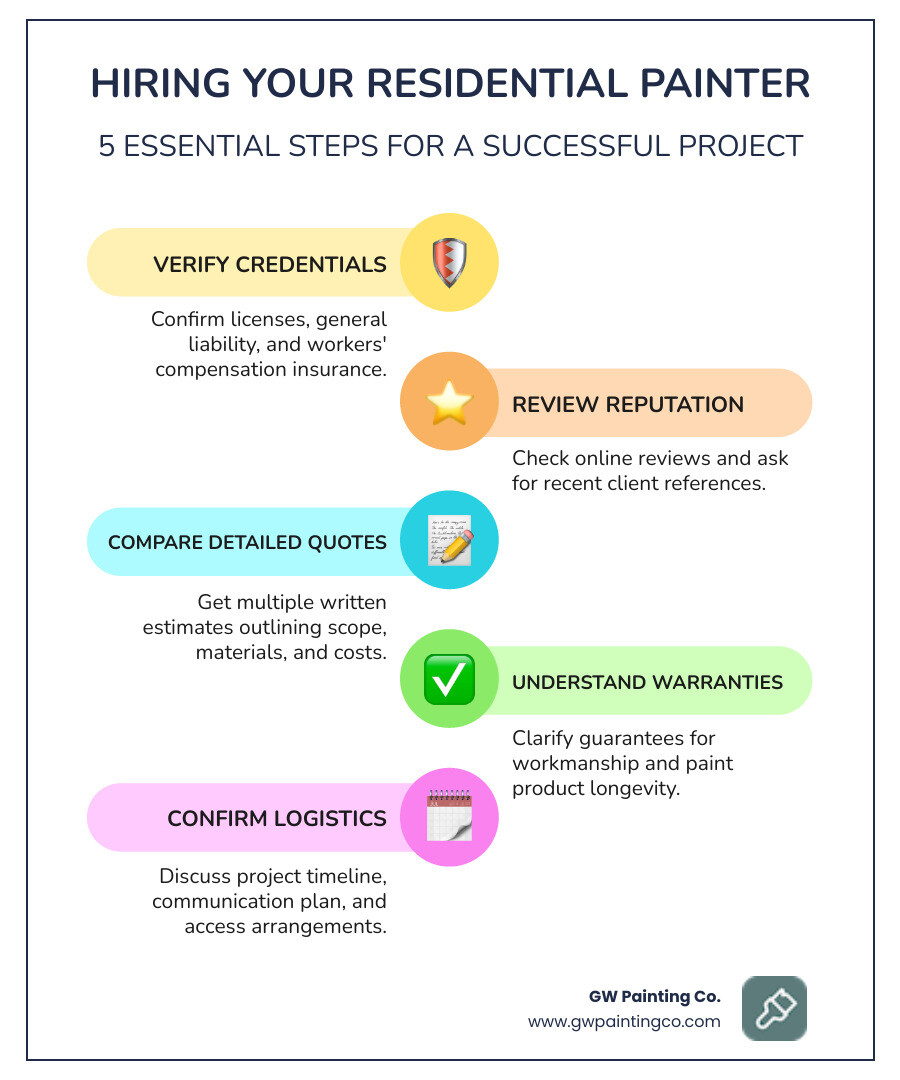 HIRING YOUR RESIDENTIAL PAINTER

5 ESSENTIAL STEPS FOR A SUCCESSFUL PROJECT

VERIFY CREDENTIALS

Confirm licenses, general liability, and workers' compensation insurance.

REVIEW REPUTATION

Check online reviews and ask for recent client references.

COMPARE DETAILED QUOTES

Get multiple written estimates outlining scope, materials, and costs.

UNDERSTAND WARRANTIES

Clarify guarantees for workmanship and paint product longevity.

CONFIRM LOGISTICS

Discuss project timeline, communication plan, and access arrangements.

GW Painting Co.
www.gwpaintingco.com