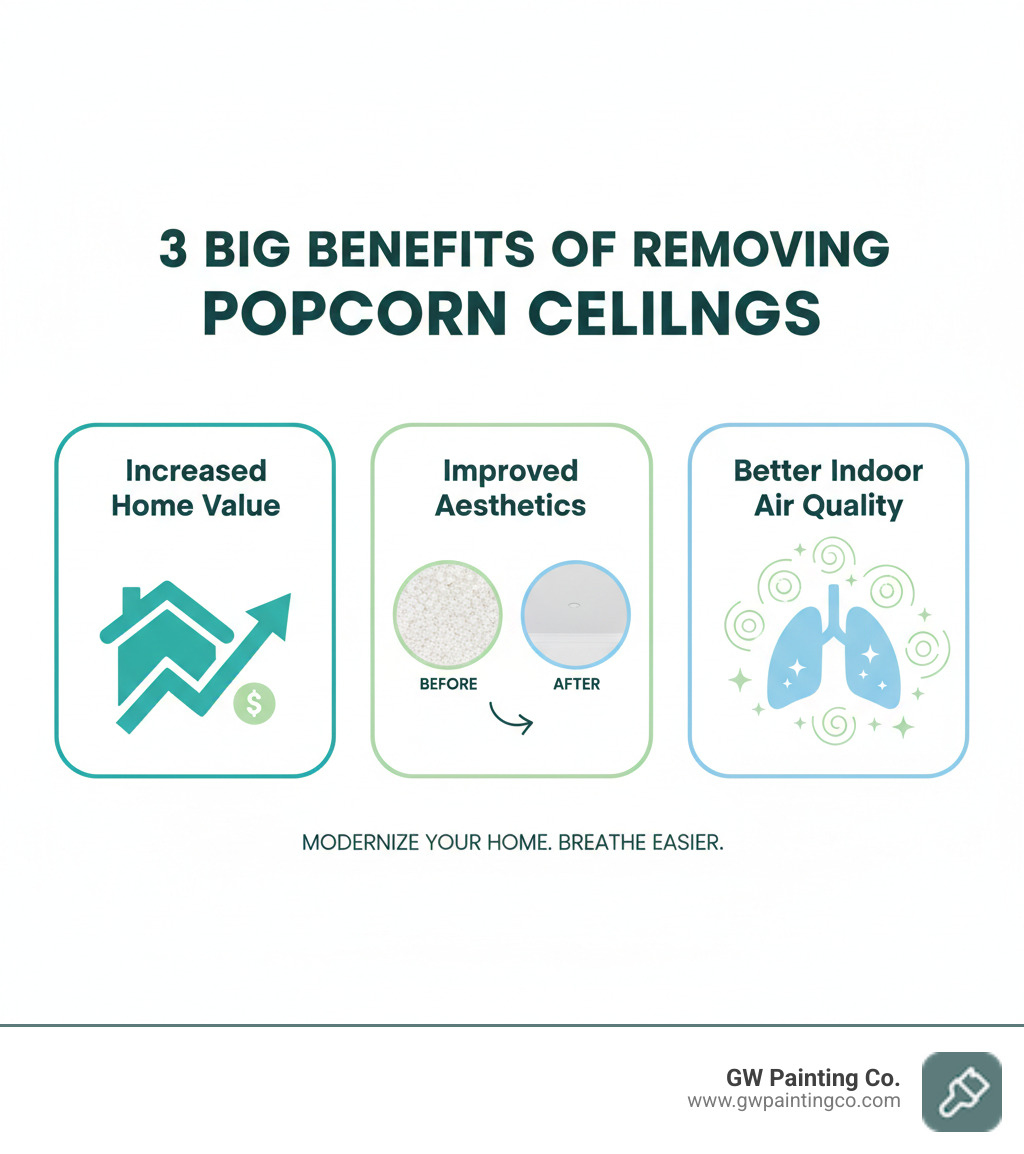 3 BIG BENEFITS OF REMOVING POPCORN CELILNGS

Increased Home Value

$

Improved Aesthetics

BEFORE

AFTER

Better Indoor Air Quality

MODERNIZE YOUR HOME. BREATHE EASIER.

GW Painting Co.
www.gwpaintingco.com