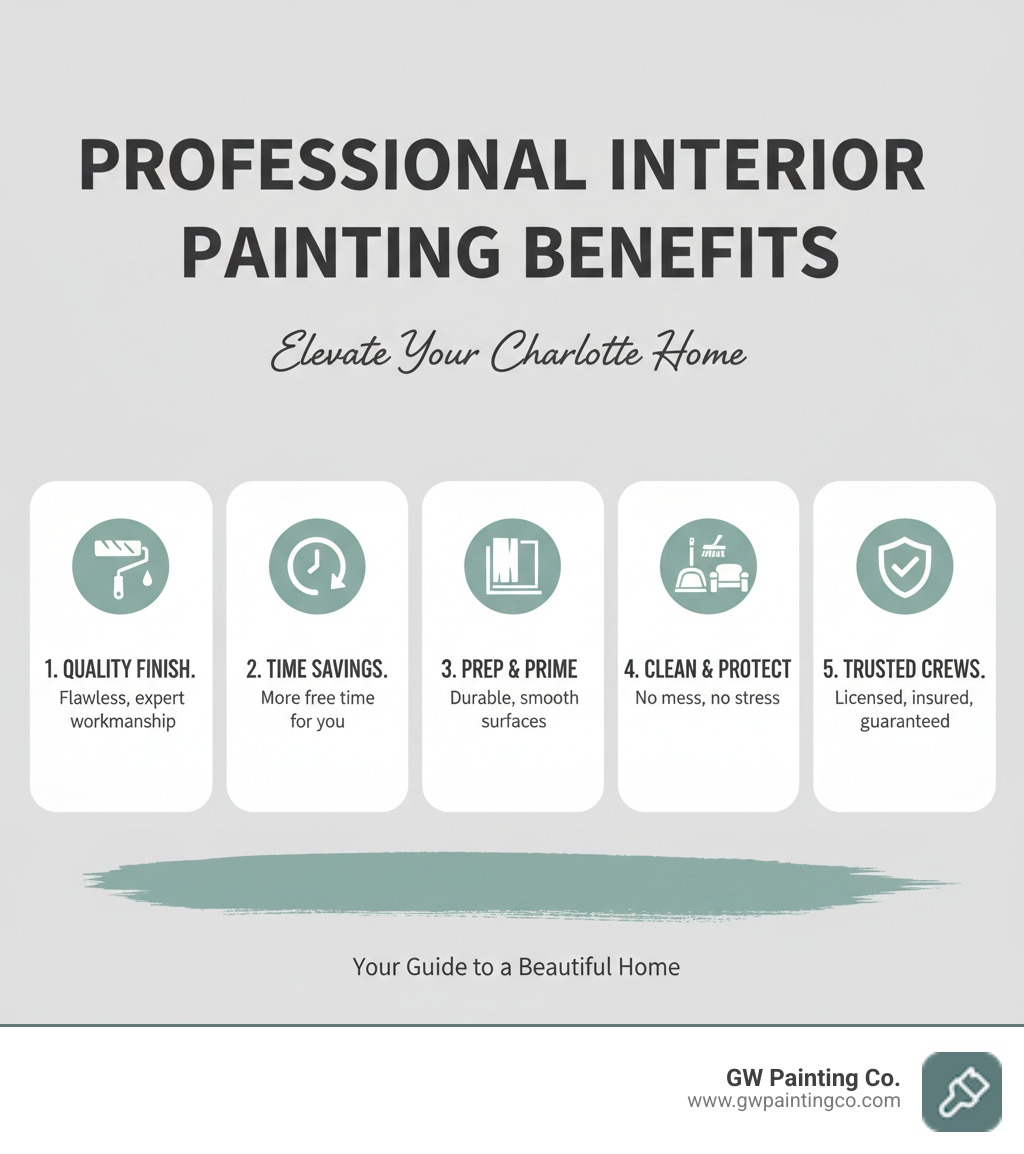 PROFESSIONAL INTERIOR PAINTING BENEFITS

Elevate Your Charlotte Home

1. QUALITY FINISH.
Flawless, expert workmanship

2. TIME SAVINGS.
More free time for you

3. PREP & PRIME
Durable, smooth surfaces

4. CLEAN & PROTECT
No mess, no stress

5. TRUSTED CREWS.
Licensed, insured, guaranteed

Your Guide to a Beautiful Home

GW Painting Co.
www.gwpaintingco.com