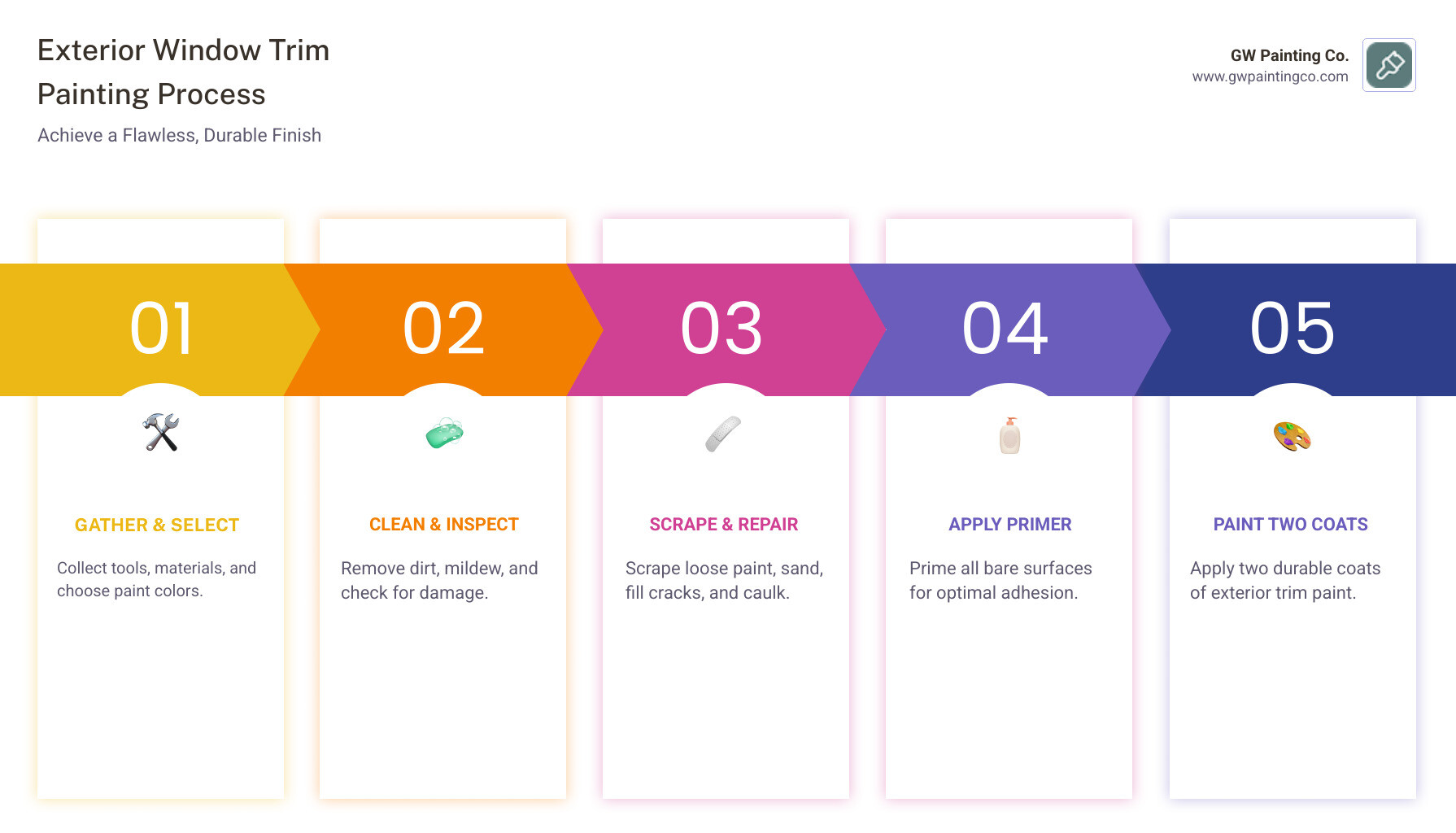 Exterior Window Trim Painting Process

Achieve a Flawless, Durable Finish

GW Painting Co.
www.gwpaintingco.com

01

GATHER & SELECT

Collect tools, materials, and choose paint colors.

02

CLEAN & INSPECT

Remove dirt, mildew, and check for damage.

03

SCRAPE & REPAIR

Scrape loose paint, sand, fill cracks, and caulk.

04

APPLY PRIMER

Prime all bare surfaces for optimal adhesion.

05

PAINT TWO COATS

Apply two durable coats of exterior trim paint.