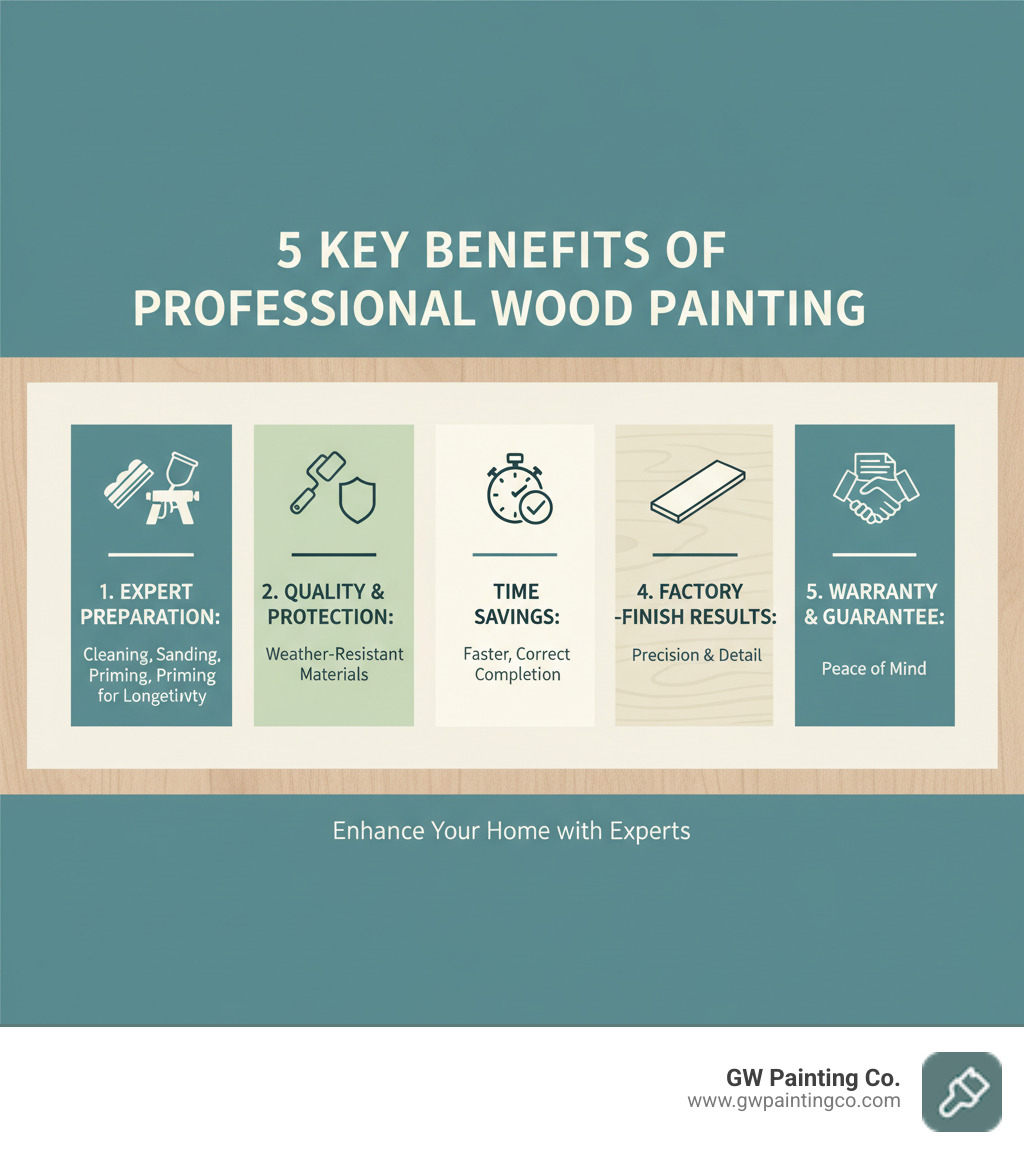 5 KEY BENEFITS OF PROFESSIONAL WOOD PAINTING

1. EXPERT PREPARATION:

Cleaning, Sanding, Priming, Priming for Longetivty

2. QUALITY & PROTECTION:

Weather-Resistant Materials

TIME SAVINGS:

Faster, Correct Completion

4. FACTORY -FINISH RESULTS:

Precision & Detail

5. WARRANTY & GUARANTEE:

Peace of Mind

Enhance Your Home with Experts

GW Painting Co.
www.gwpaintingco.com