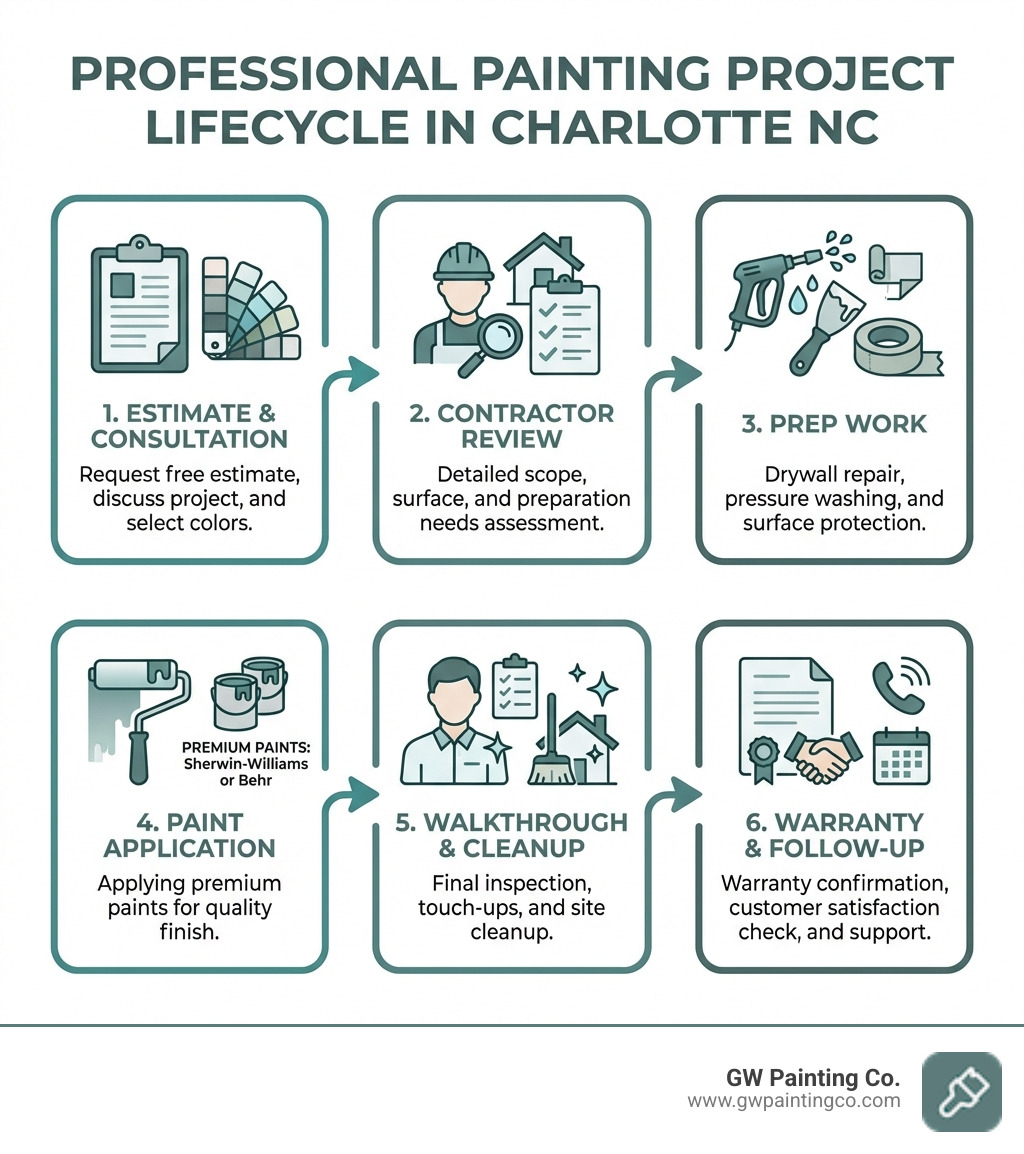 PROFESSIONAL PAINTING PROJECT LIFECYCLE IN CHARLOTTE NC

1. ESTIMATE & CONSULTATION
Request free estimate, discuss project, and select colors.

2. CONTRACTOR REVIEW
Detailed scope, surface, and preparation needs assessment.

3. PREP WORK
Drywall repair, pressure washing, and surface protection.

PREMIUM PAINTS: Sherwin-Williams or Behr

4. PAINT APPLICATION
Applying premium paints for quality finish.

5. WALKTHROUGH & CLEANUP
Final inspection, touch-ups, and site cleanup.

6. WARRANTY & FOLLOW-UP
Warranty confirmation, customer satisfaction check, and support.

GW Painting Co.
www.gwpaintingco.com