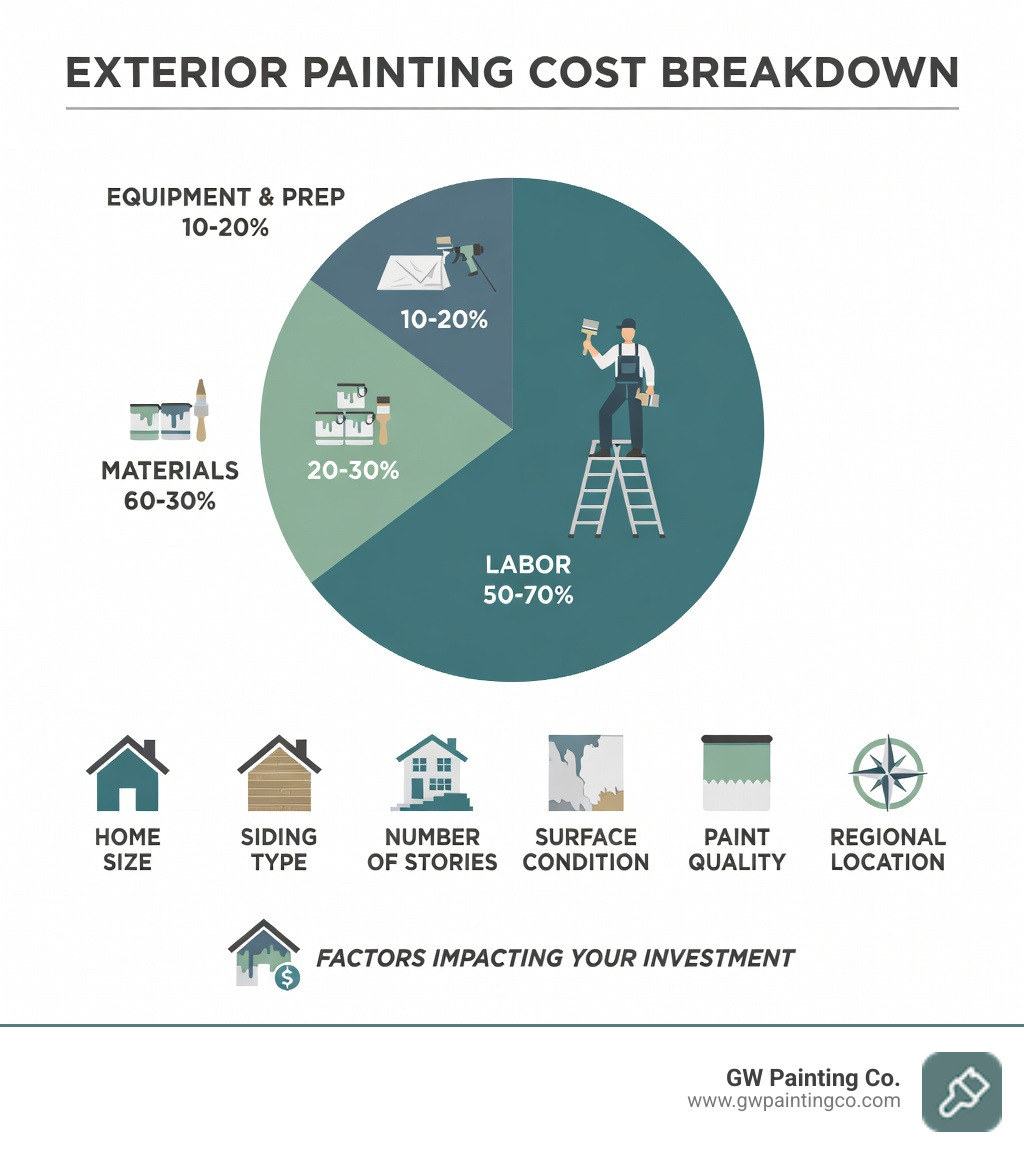 EXTERIOR PAINTING COST BREAKDOWN

EQUIPMENT & PREP
10-20%

10-20%

MATERIALS
60-30%

20-30%

LABOR
50-70%

HOME SIZE

SIDING TYPE

NUMBER OF STORIES

SURFACE CONDITION

PAINT QUALITY

REGIONAL LOCATION

FACTORS IMPACTING YOUR INVESTMENT

GW Painting Co.
www.gwpaintingco.com