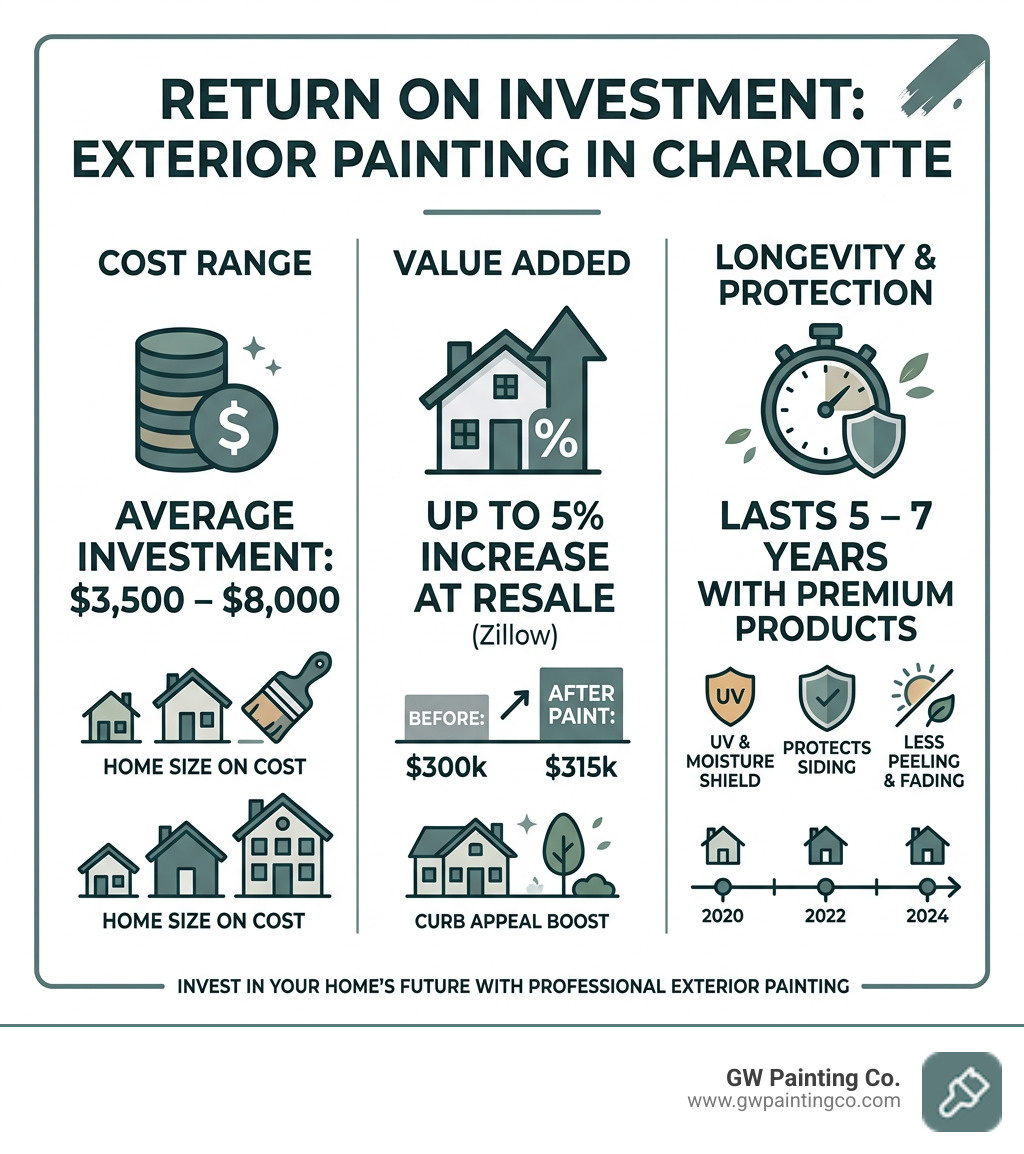 RETURN ON INVESTMENT: EXTERIOR PAINTING IN CHARLOTTE

COST RANGE

$

AVERAGE INVESTMENT: $3,500 – $8,000

HOME SIZE ON COST

HOME SIZE ON COST

VALUE ADDED

%

UP TO 5% INCREASE AT RESALE (Zillow)

BEFORE:

AFTER PAINT:

$300k

$315k

CURB APPEAL BOOST

LONGEVITY & PROTECTION

LASTS 5 – 7 YEARS WITH PREMIUM PRODUCTS

UV

UV & MOISTURE SHIELD

PROTECTS SIDING

LESS PEELING & FADING

2020

2022

2024

INVEST IN YOUR HOME'S FUTURE WITH PROFESSIONAL EXTERIOR PAINTING

GW Painting Co.
www.gwpaintingco.com