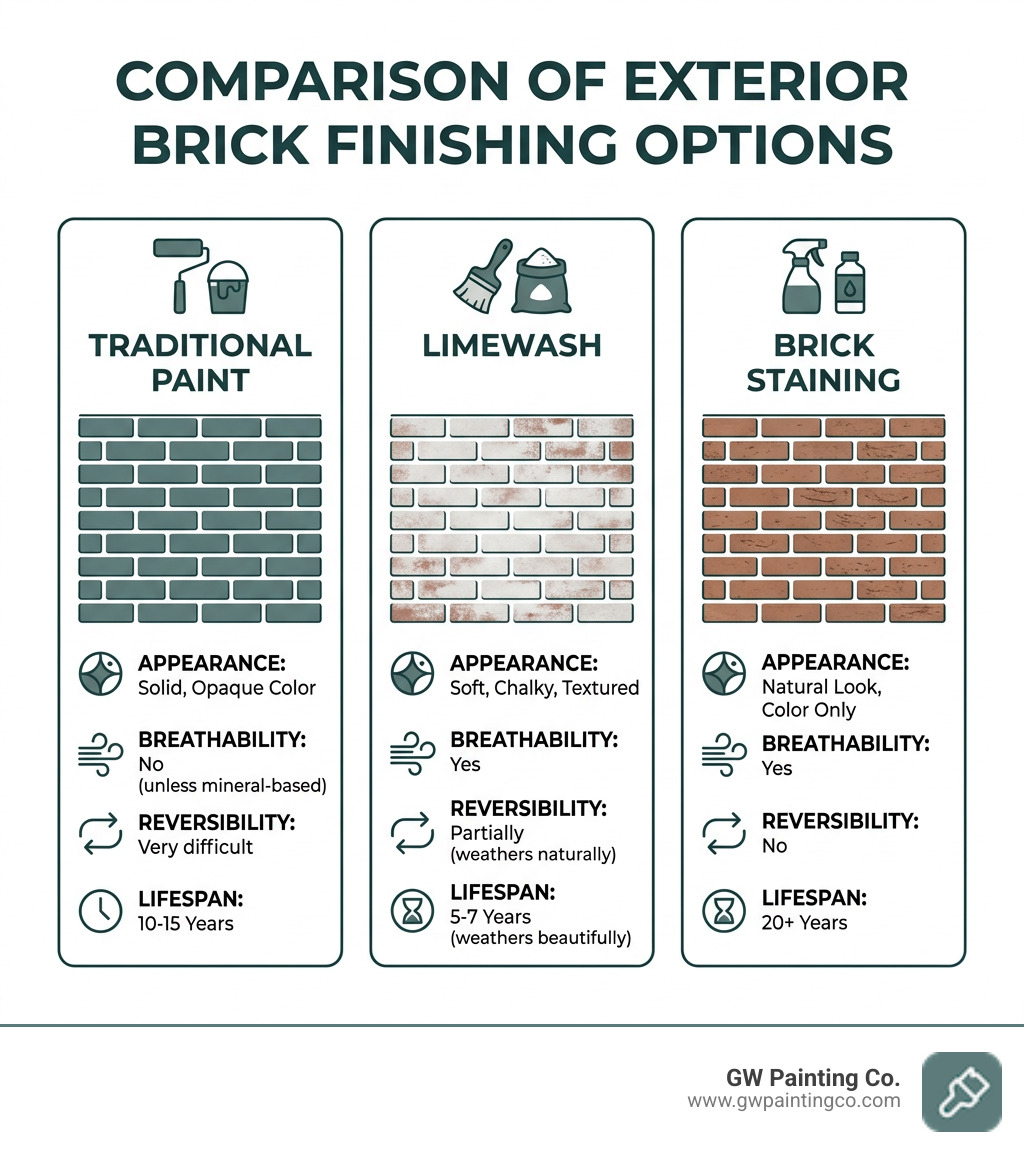 COMPARISON OF EXTERIOR BRICK FINISHING OPTIONS

TRADITIONAL PAINT

APPEARANCE:
Solid, Opaque Color

BREATHABILITY:
No
(unless mineral-based)

REVERSIBILITY:
Very difficult

LIFESPAN:
10-15 Years

LIMEWASH

APPEARANCE:
Soft, Chalky, Textured

BREATHABILITY:
Yes

REVERSIBILITY:
Partially
(weathers naturally)

LIFESPAN:
5-7 Years
(weathers beautifully)

BRICK STAINING

APPEARANCE:
Natural Look,
Color Only

BREATHABILITY:
Yes

REVERSIBILITY:
No

LIFESPAN:
20+ Years

GW Painting Co.
www.gwpaintingco.com