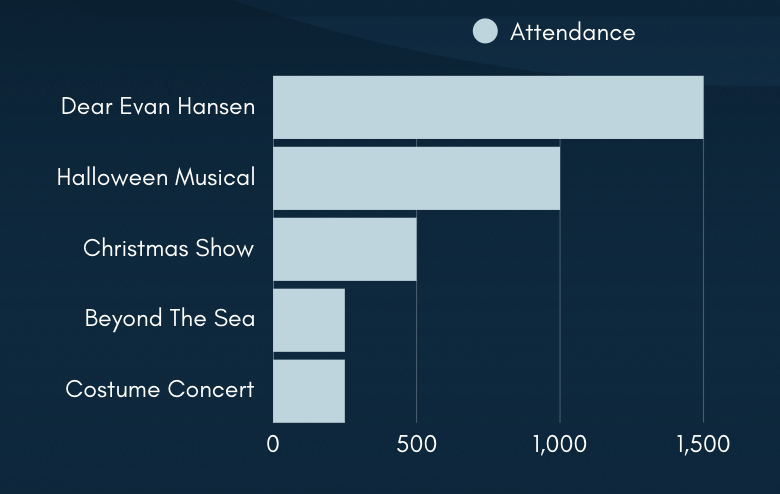 Attendance

Dear Evan Hansen
Halloween Musical
Christmas Show
Beyond The Sea
Costume Concert

0
500
1,000
1,500