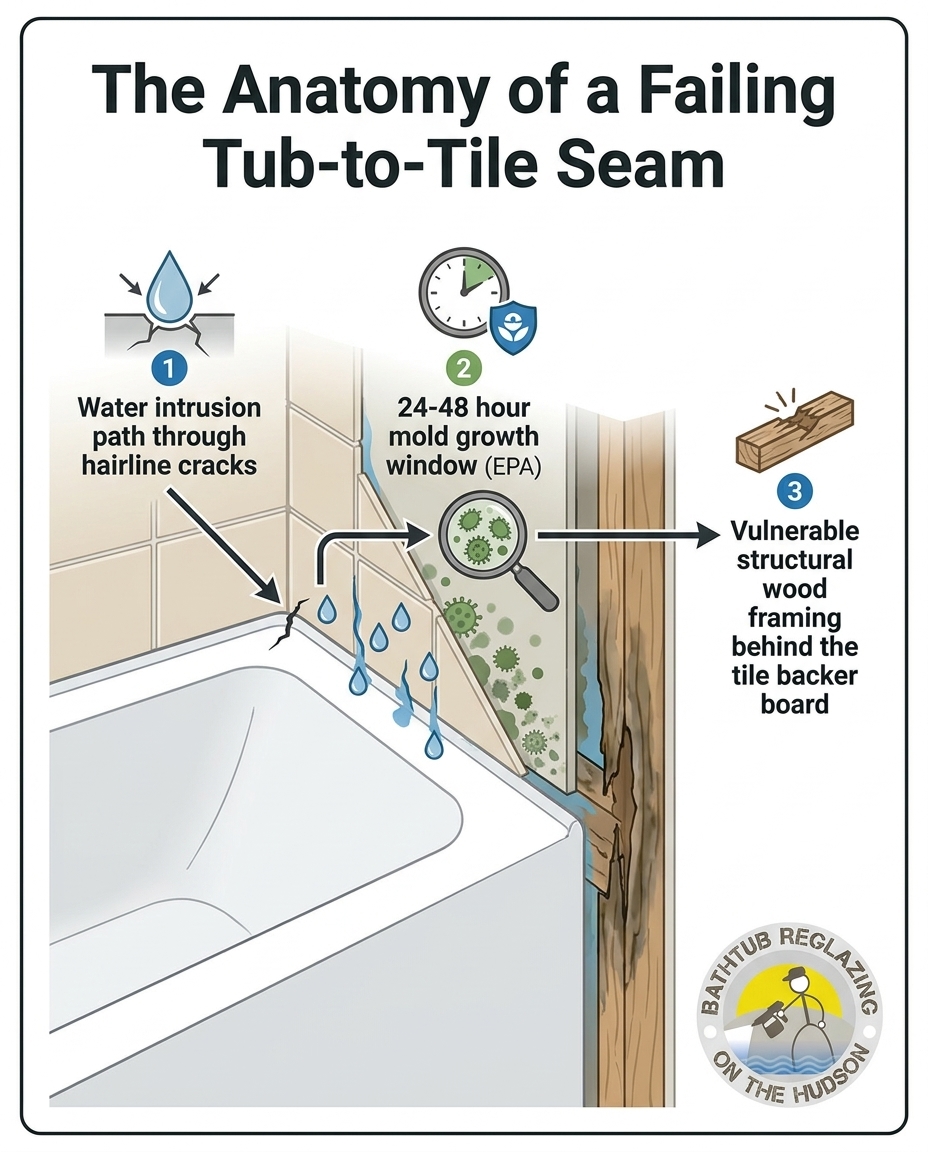 The Anatomy of a Failing Tub-to-Tile Seam

1
Water intrusion path through hairline cracks

2
24-48 hour mold growth window (EPA)

3
Vulnerable structural wood framing behind the tile backer board

BATHTUB REGLAZING ON THE HUDSON