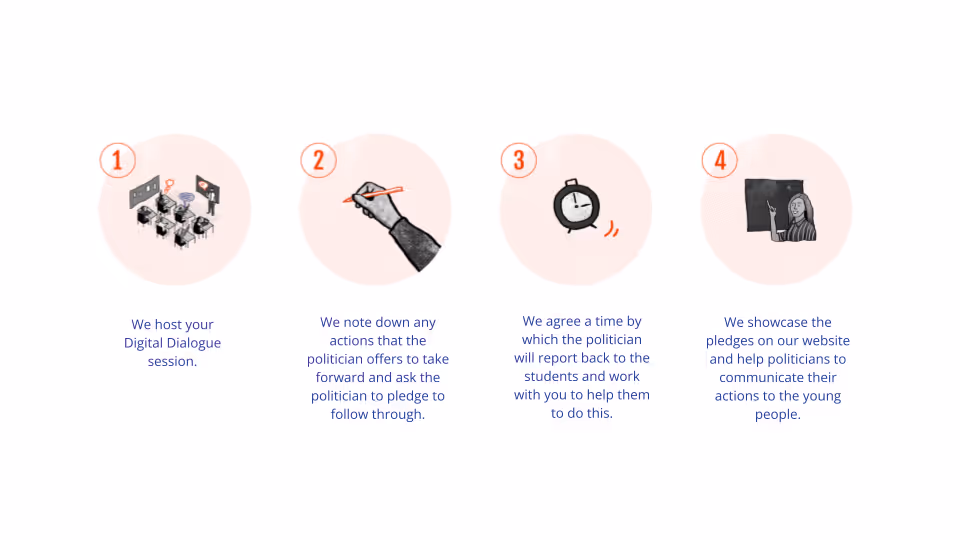 1

We host your Digital Dialogue session.

2

We note down any actions that the politician offers to take forward and ask the politician to pledge to follow through.

3

We agree a time by which the politician will report back to the students and work with you to help them to do this.

4

We showcase the pledges on our website and help politicians to communicate their actions to the young people.