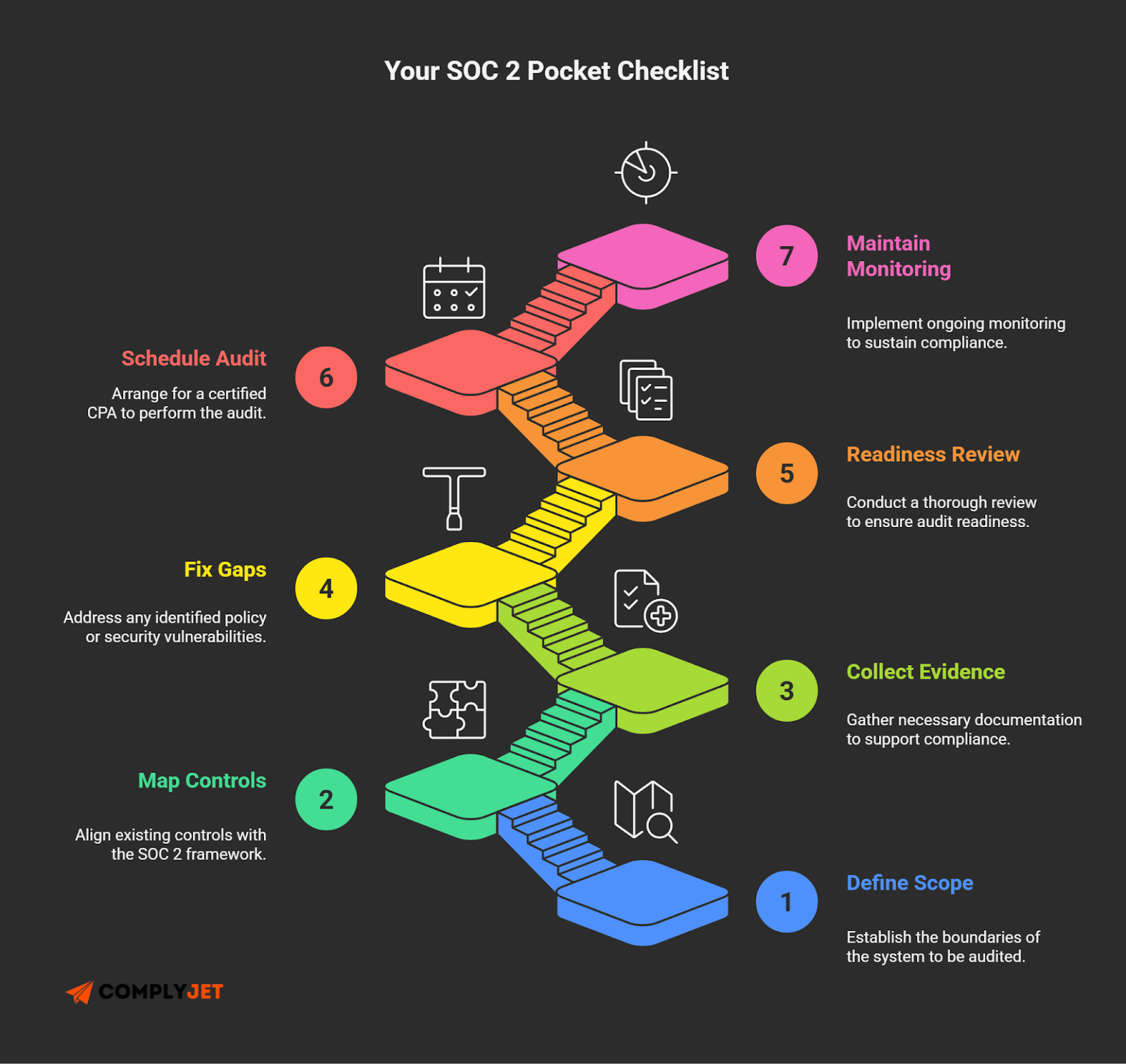 Your SOC 2 Pocket Checklist

7

Maintain Monitoring

Implement ongoing monitoring to sustain compliance.

Schedule Audit

6

Arrange for a certified CPA to perform the audit.

5

Readiness Review

Conduct a thorough review to ensure audit readiness.

Fix Gaps

4

Address any identified policy or security vulnerabilities.

3

Collect Evidence

Gather necessary documentation to support compliance.

Map Controls

2

Align existing controls with the SOC 2 framework.

1

Define Scope

Establish the boundaries of the system to be audited.

COMPLYJET