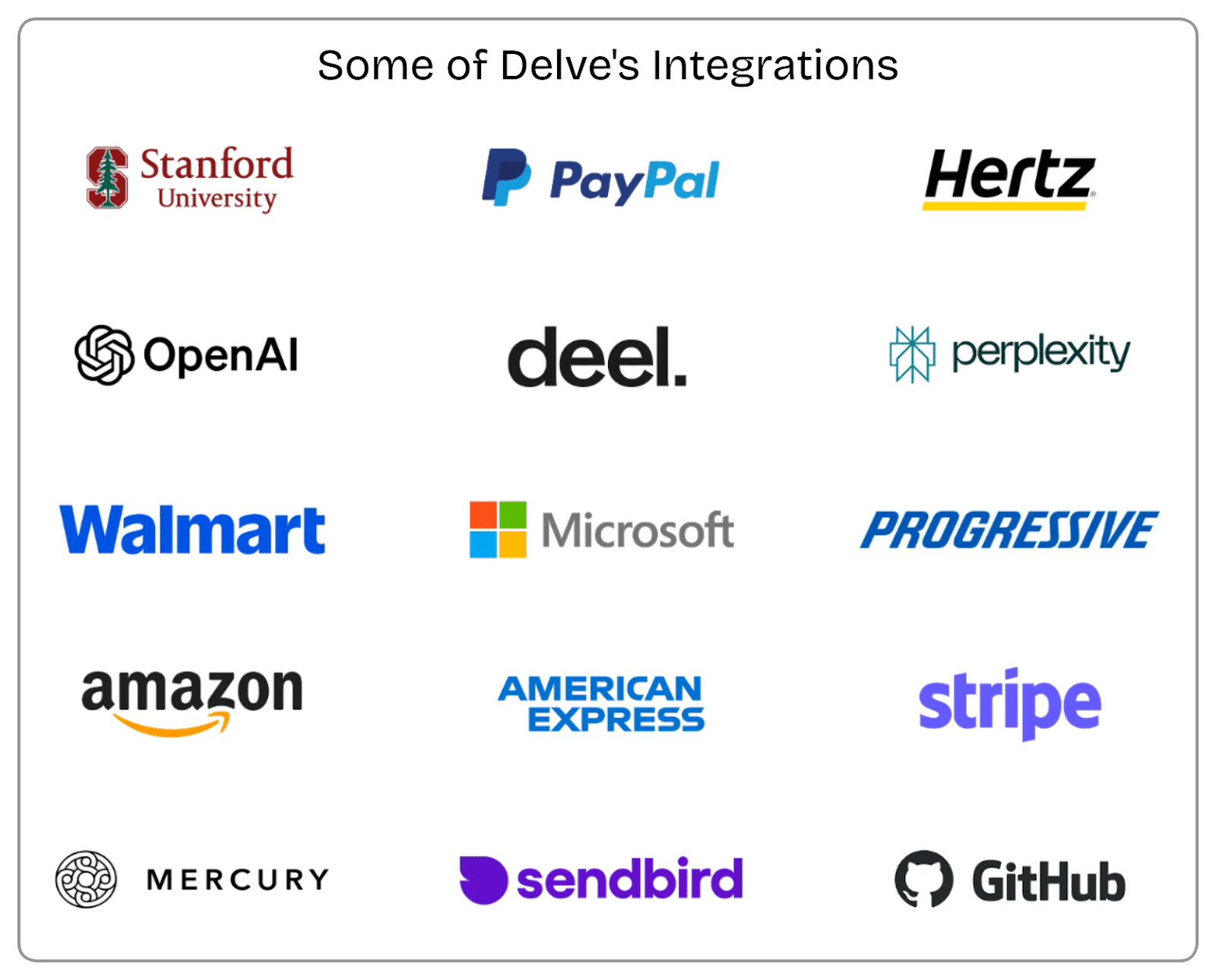 Some of Delve's Integrations

Stanford University

PayPal

Hertz

OpenAI

deel.

perplexity

Walmart

Microsoft

PROGRESSIVE

amazon

AMERICAN EXPRESS

stripe

MERCURY

sendbird

GitHub