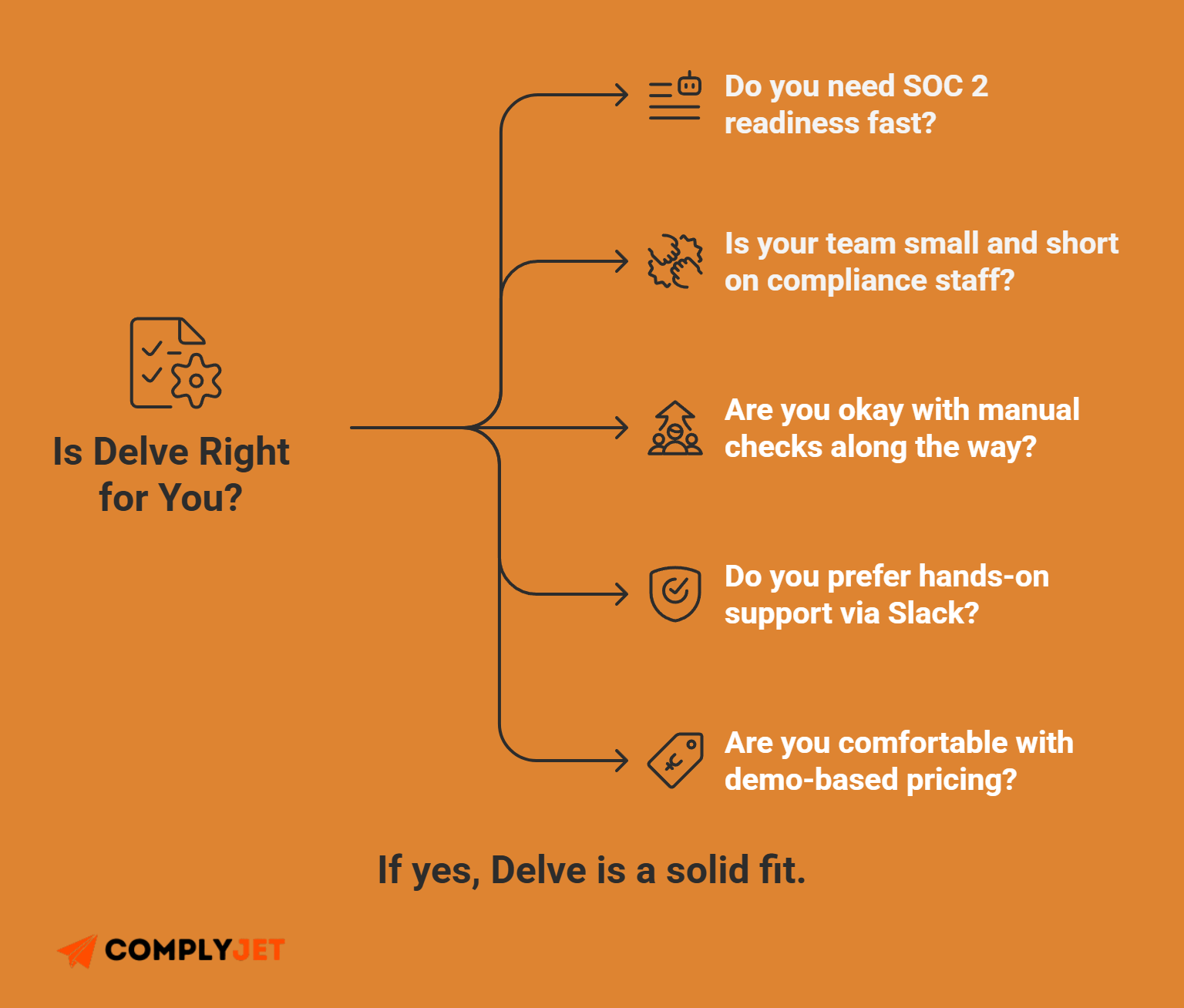 Is Delve Right for You?

Do you need SOC 2 readiness fast?

Is your team small and short on compliance staff?

Are you okay with manual checks along the way?

Do you prefer hands-on support via Slack?

Are you comfortable with demo-based pricing?

If yes, Delve is a solid fit.

COMPLYJET