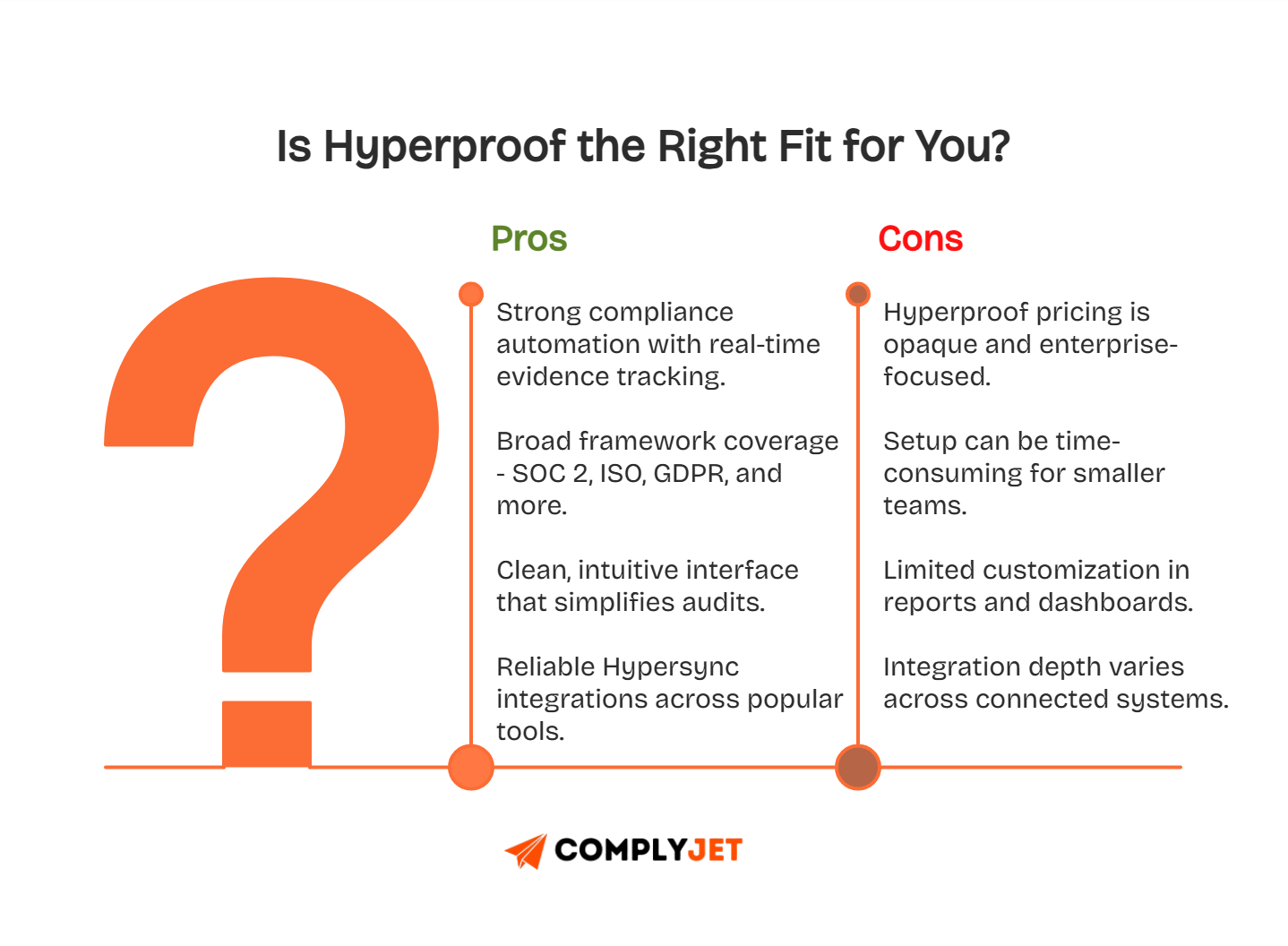 Is Hyperproof the Right Fit for You?

Pros

Strong compliance automation with real-time evidence tracking.

Broad framework coverage - SOC 2, ISO, GDPR, and more.

Clean, intuitive interface that simplifies audits.

Reliable Hypersync integrations across popular tools.

Cons

Hyperproof pricing is opaque and enterprise-focused.

Setup can be time-consuming for smaller teams.

Limited customization in reports and dashboards.

Integration depth varies across connected systems.

COMPLYJET