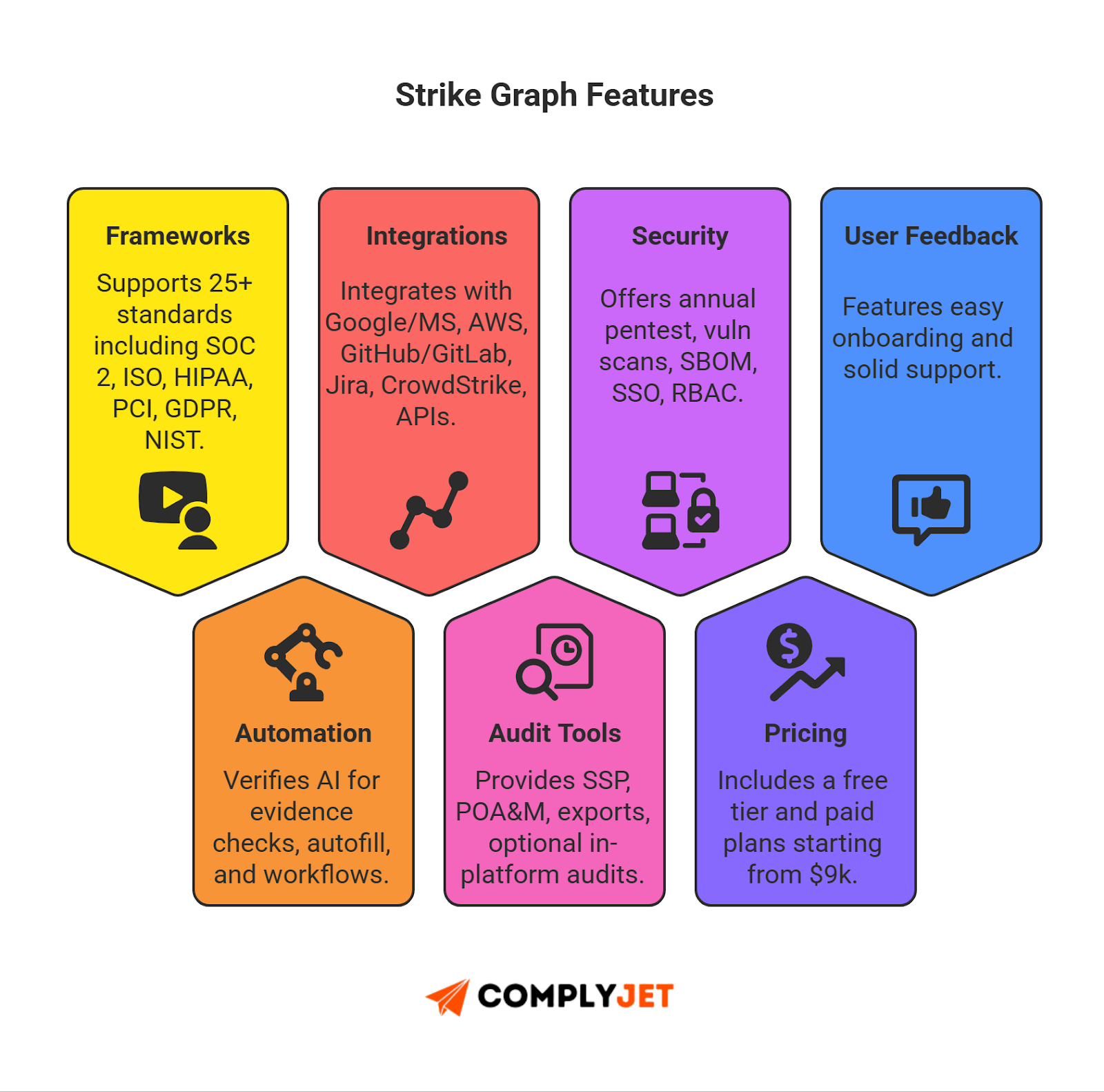 Strike Graph Features

Frameworks

Supports 25+ standards including SOC 2, ISO, HIPAA, PCI, GDPR, NIST.

Integrations

Integrates with Google/MS, AWS, GitHub/GitLab, Jira, CrowdStrike, APIs.

Security

Offers annual pentest, vuln scans, SBOM, SSO, RBAC.

User Feedback

Features easy onboarding and solid support.

Automation

Verifies AI for evidence checks, autofill, and workflows.

Audit Tools

Provides SSP, POA&M, exports, optional in-platform audits.

Pricing

Includes a free tier and paid plans starting from $9k.

COMPLYJET