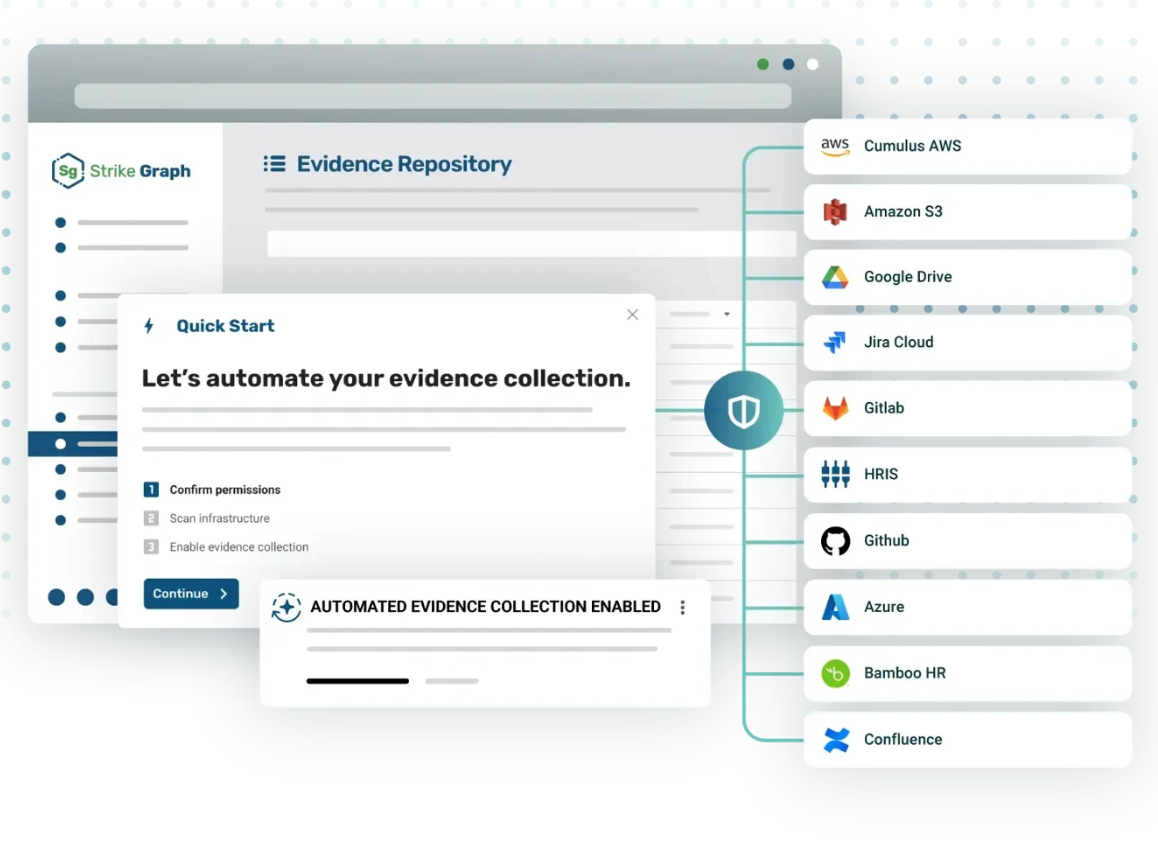 Sg Strike Graph

Evidence Repository

Quick Start

Let's automate your evidence collection.

1 Confirm permissions
2 Scan infrastructure
3 Enable evidence collection

Continue

AUTOMATED EVIDENCE COLLECTION ENABLED

aws Cumulus AWS
Amazon S3
Google Drive
Jira Cloud
Gitlab
HRIS
Github
Azure
Bamboo HR
Confluence