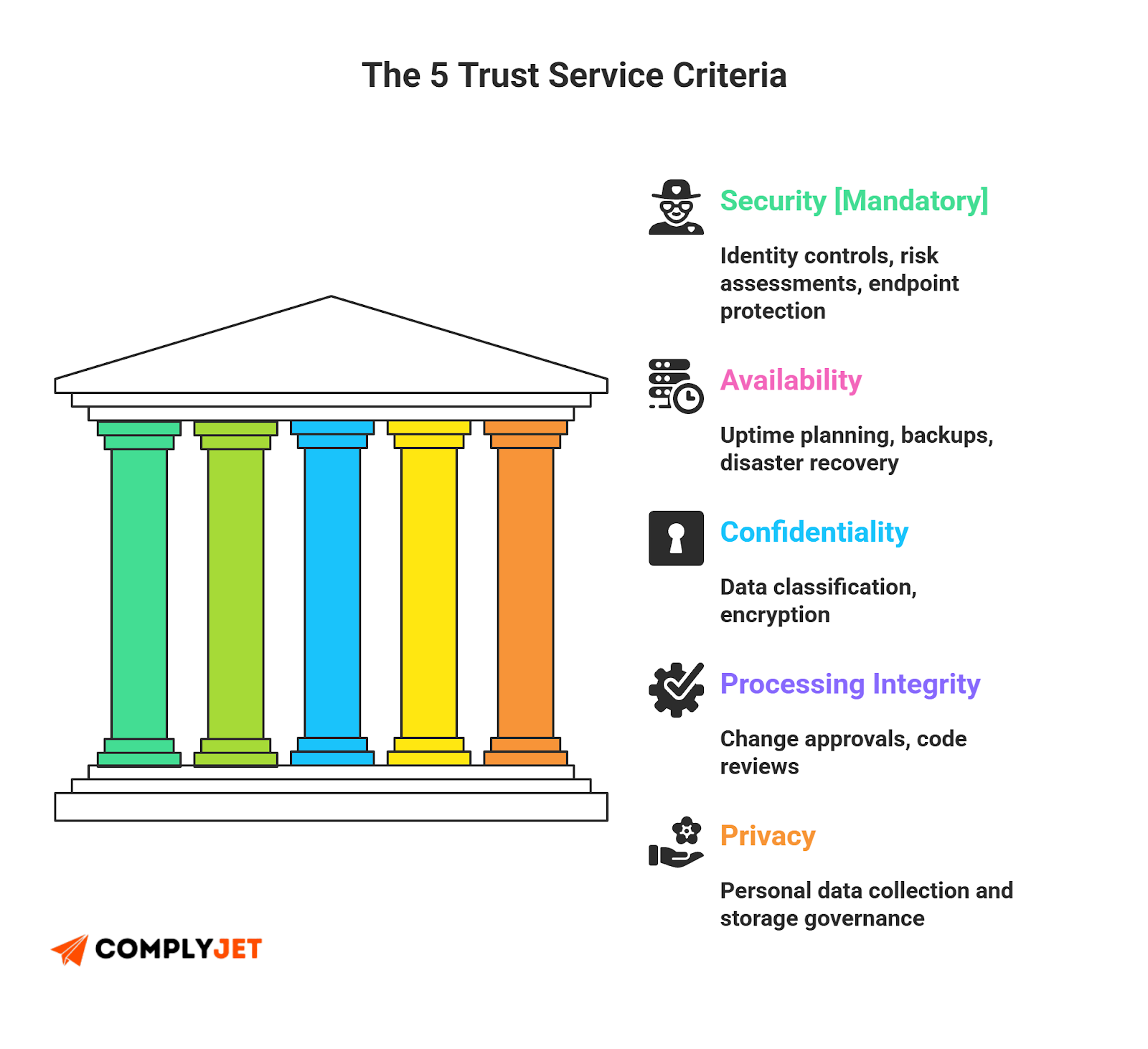 The 5 Trust Service Criteria

Security [Mandatory]

Identity controls, risk assessments, endpoint protection

Availability

Uptime planning, backups, disaster recovery

Confidentiality

Data classification, encryption

Processing Integrity

Change approvals, code reviews

Privacy

Personal data collection and storage governance

COMPLYJET