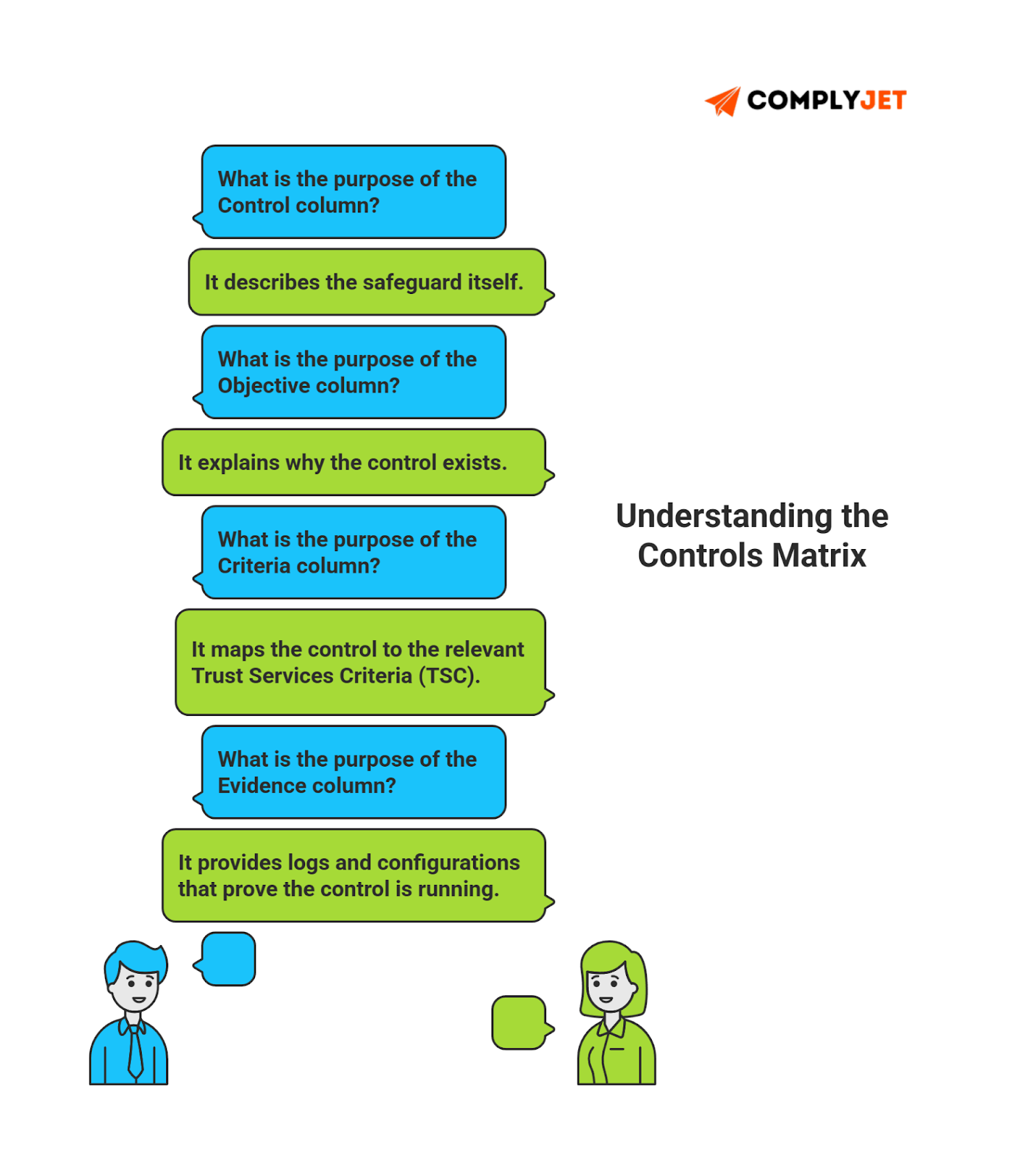 COMPLYJET

What is the purpose of the Control column?

It describes the safeguard itself.

What is the purpose of the Objective column?

It explains why the control exists.

What is the purpose of the Criteria column?

It maps the control to the relevant Trust Services Criteria (TSC).

What is the purpose of the Evidence column?

It provides logs and configurations that prove the control is running.

Understanding the Controls Matrix