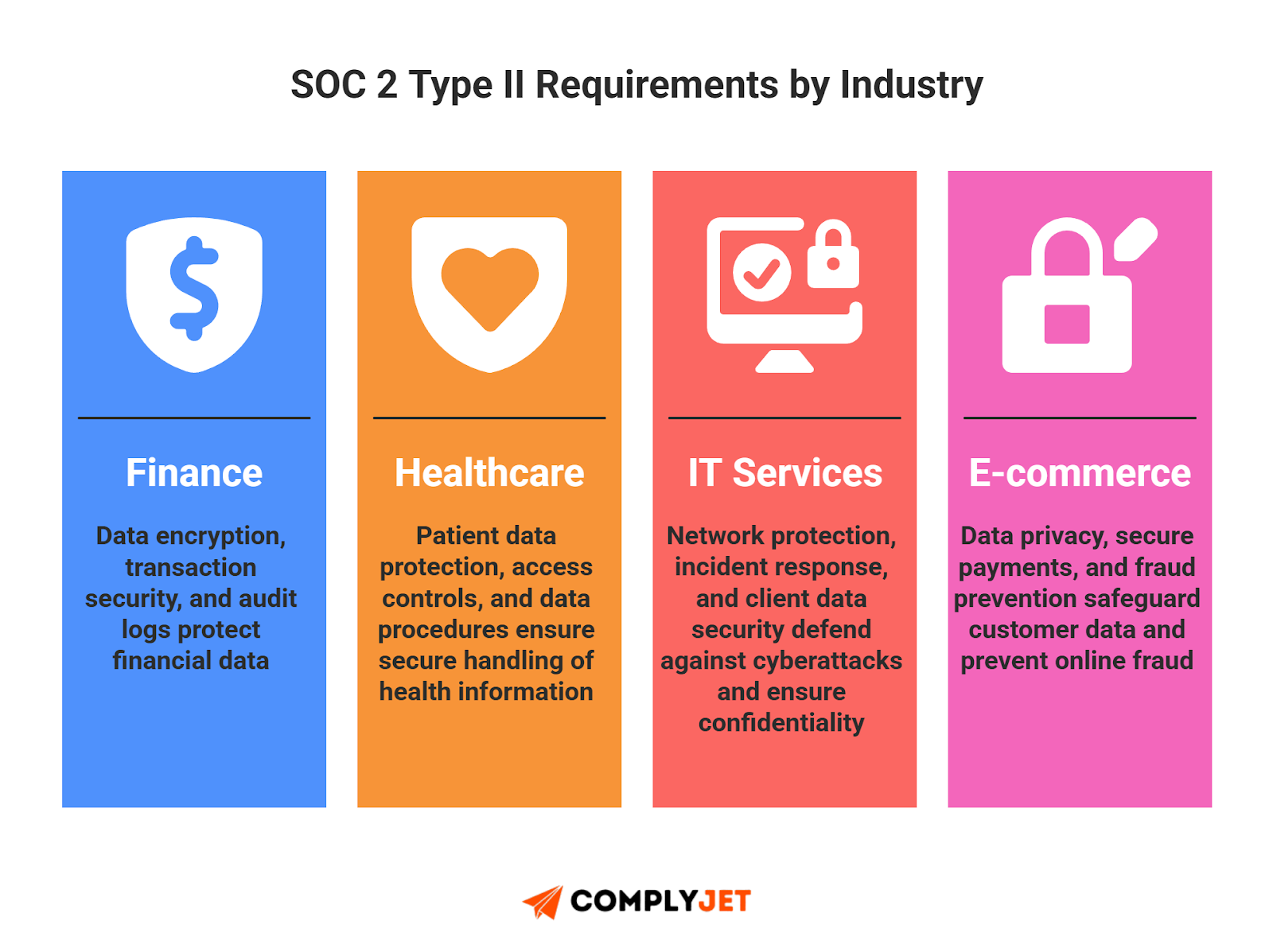 SOC 2 Type II Requirements by Industry

Finance

Data encryption, transaction security, and audit logs protect financial data

Healthcare

Patient data protection, access controls, and data procedures ensure secure handling of health information

IT Services

Network protection, incident response, and client data security defend against cyberattacks and ensure confidentiality

E-commerce

Data privacy, secure payments, and fraud prevention safeguard customer data and prevent online fraud

COMPLYJET