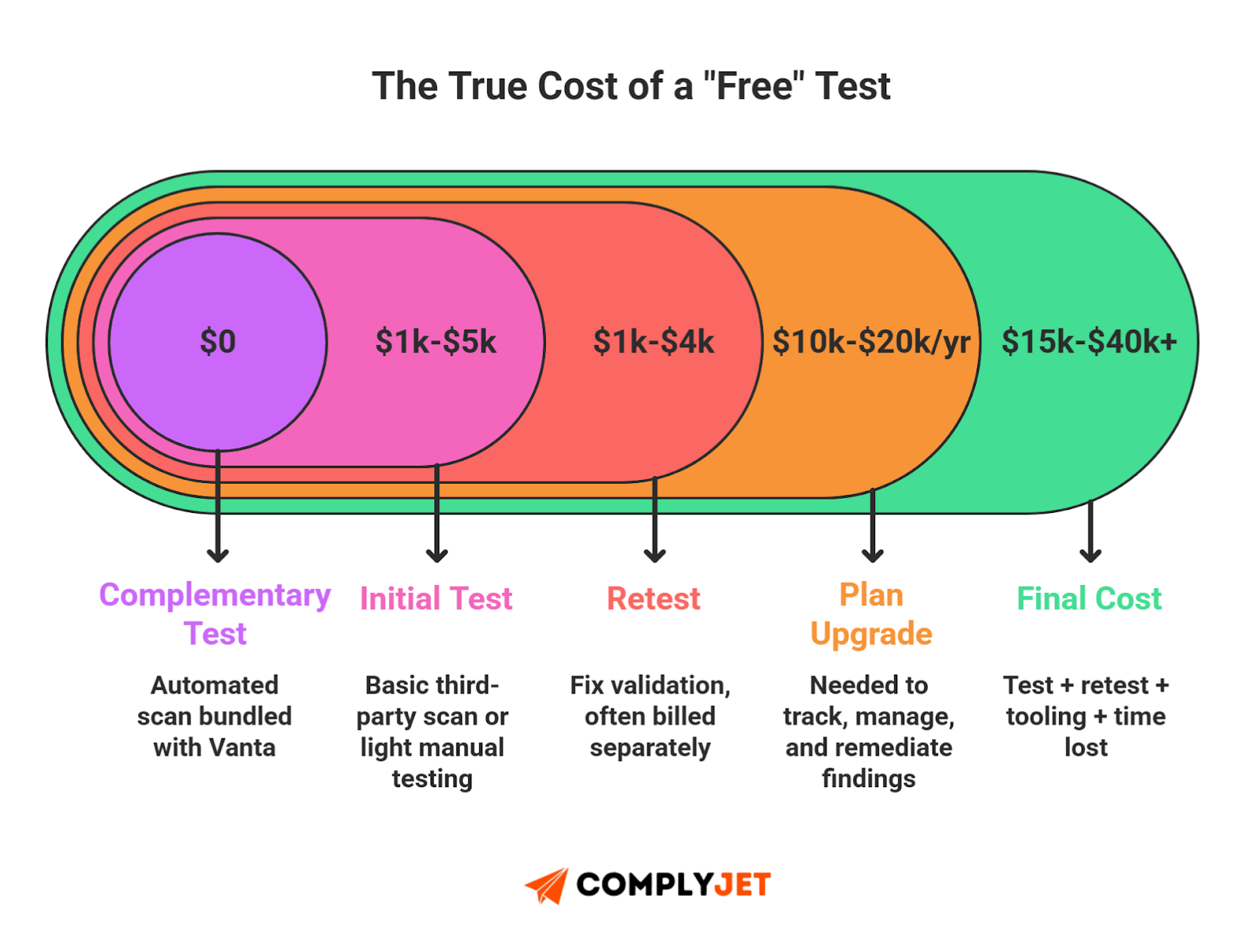 The True Cost of a "Free" Test

\$0

\$1k-\$5k

\$1k-\$4k

\$10k-\$20k/yr

\$15k-\$40k+

Complementary Test

Automated scan bundled with Vanta

Initial Test

Basic third-party scan or light manual testing

Retest

Fix validation, often billed separately

Plan Upgrade

Needed to track, manage, and remediate findings

Final Cost

Test + retest + tooling + time lost

COMPLYJET