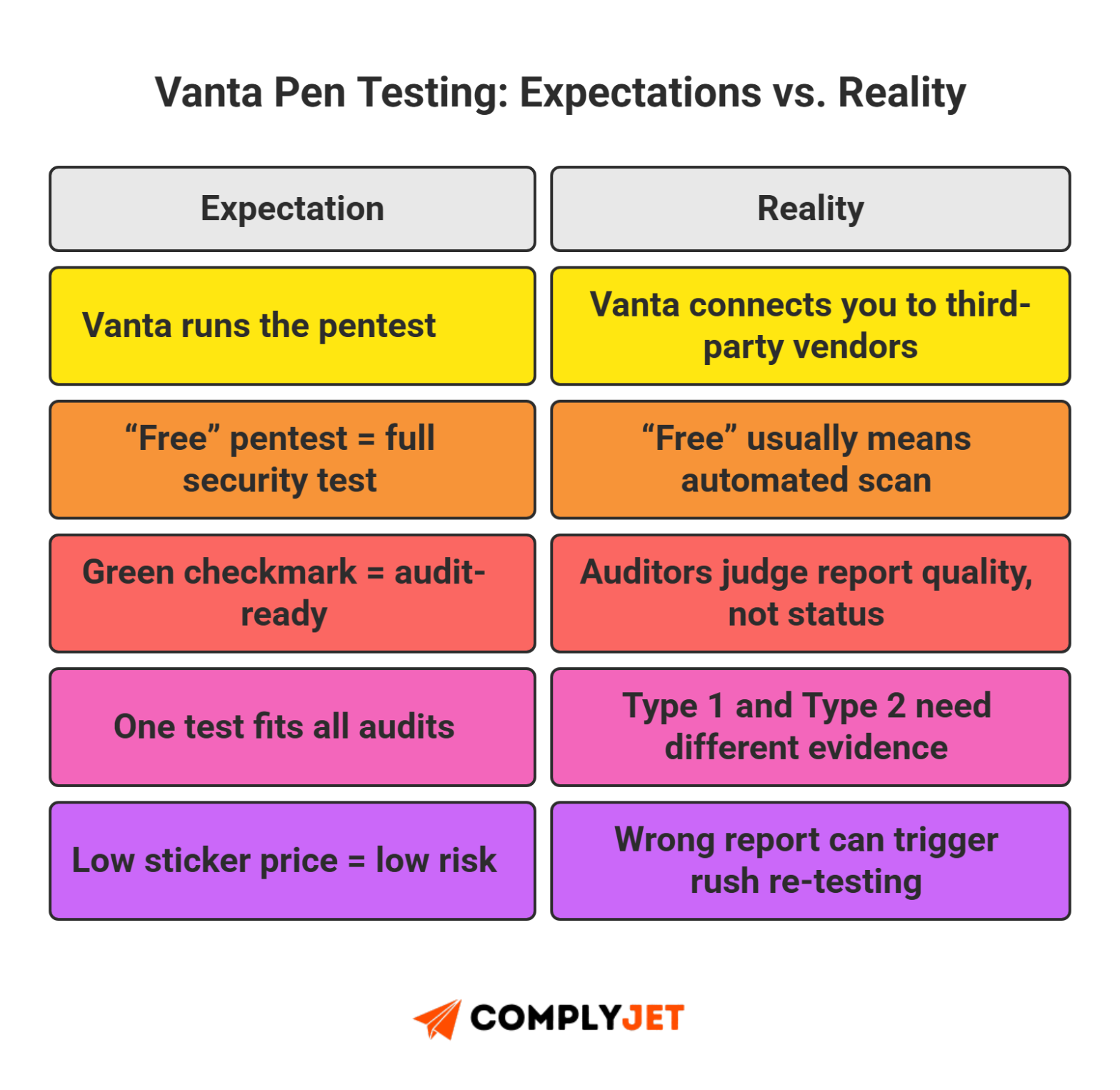 Vanta Pen Testing: Expectations vs. Reality

| Expectation | Reality |
|---|---|
| Vanta runs the pentest | Vanta connects you to third-party vendors |
| “Free” pentest = full security test | “Free” usually means automated scan |
| Green checkmark = audit-ready | Auditors judge report quality, not status |
| One test fits all audits | Type 1 and Type 2 need different evidence |
| Low sticker price = low risk | Wrong report can trigger rush re-testing |

COMPLYJET