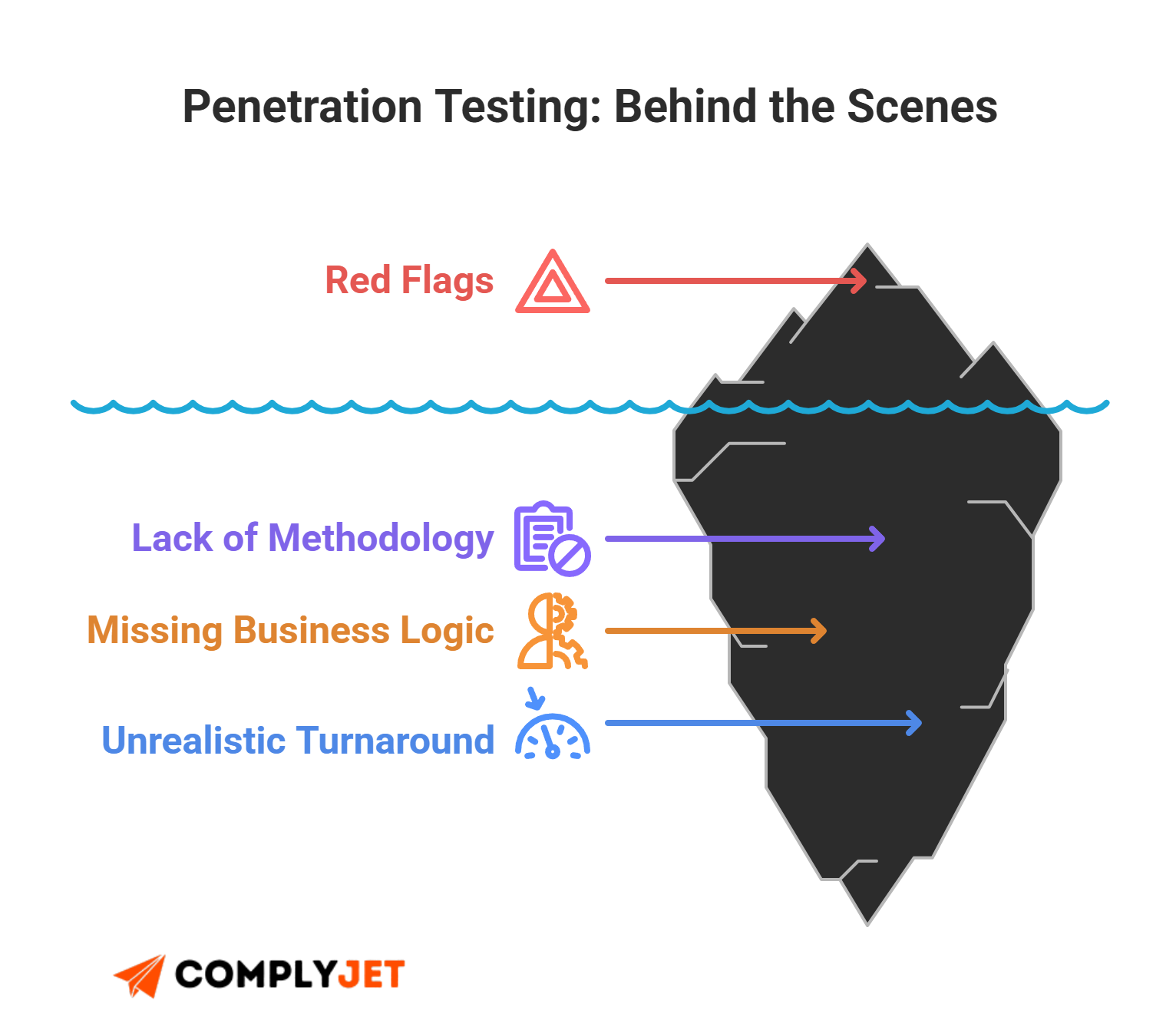 Penetration Testing: Behind the Scenes

Red Flags

Lack of Methodology

Missing Business Logic

Unrealistic Turnaround

COMPLYJET