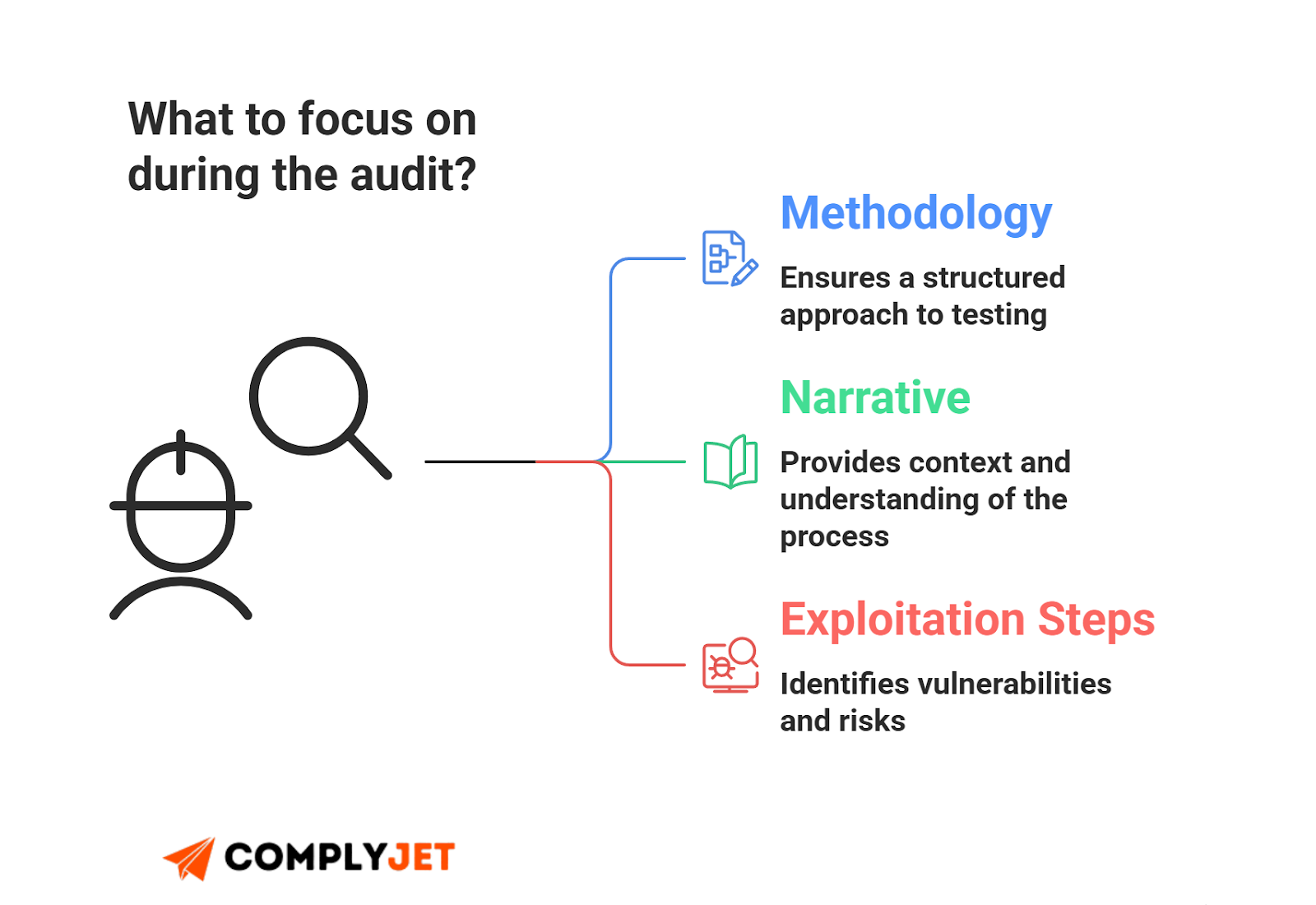 What to focus on during the audit?

Methodology

Ensures a structured approach to testing

Narrative

Provides context and understanding of the process

Exploitation Steps

Identifies vulnerabilities and risks

COMPLYJET