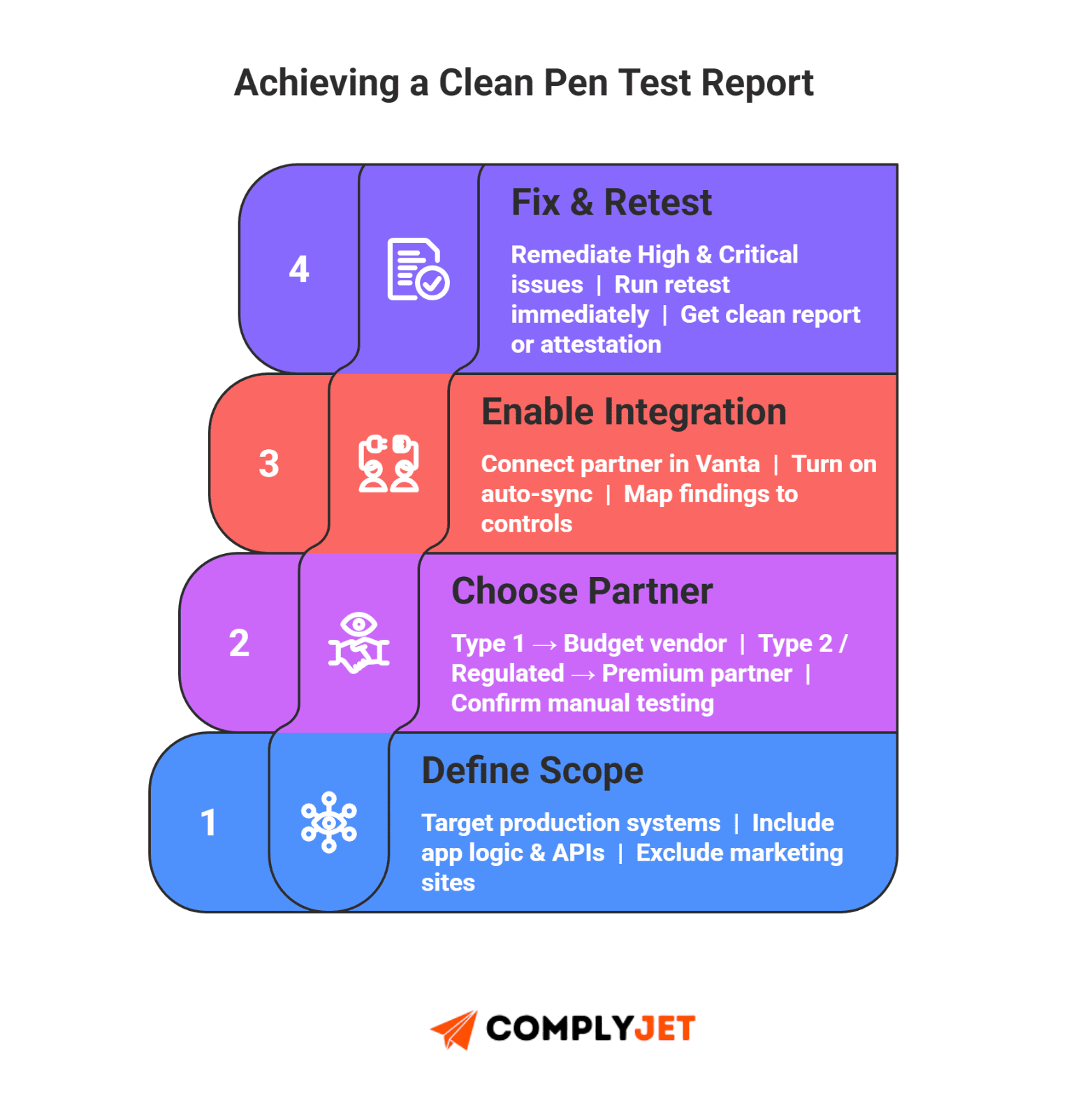 Achieving a Clean Pen Test Report

4

Fix & Retest

Remediate High & Critical issues | Run retest immediately | Get clean report or attestation

3

Enable Integration

Connect partner in Vanta | Turn on auto-sync | Map findings to controls

2

Choose Partner

Type 1 → Budget vendor | Type 2 / Regulated → Premium partner | Confirm manual testing

1

Define Scope

Target production systems | Include app logic & APIs | Exclude marketing sites

COMPLYJET