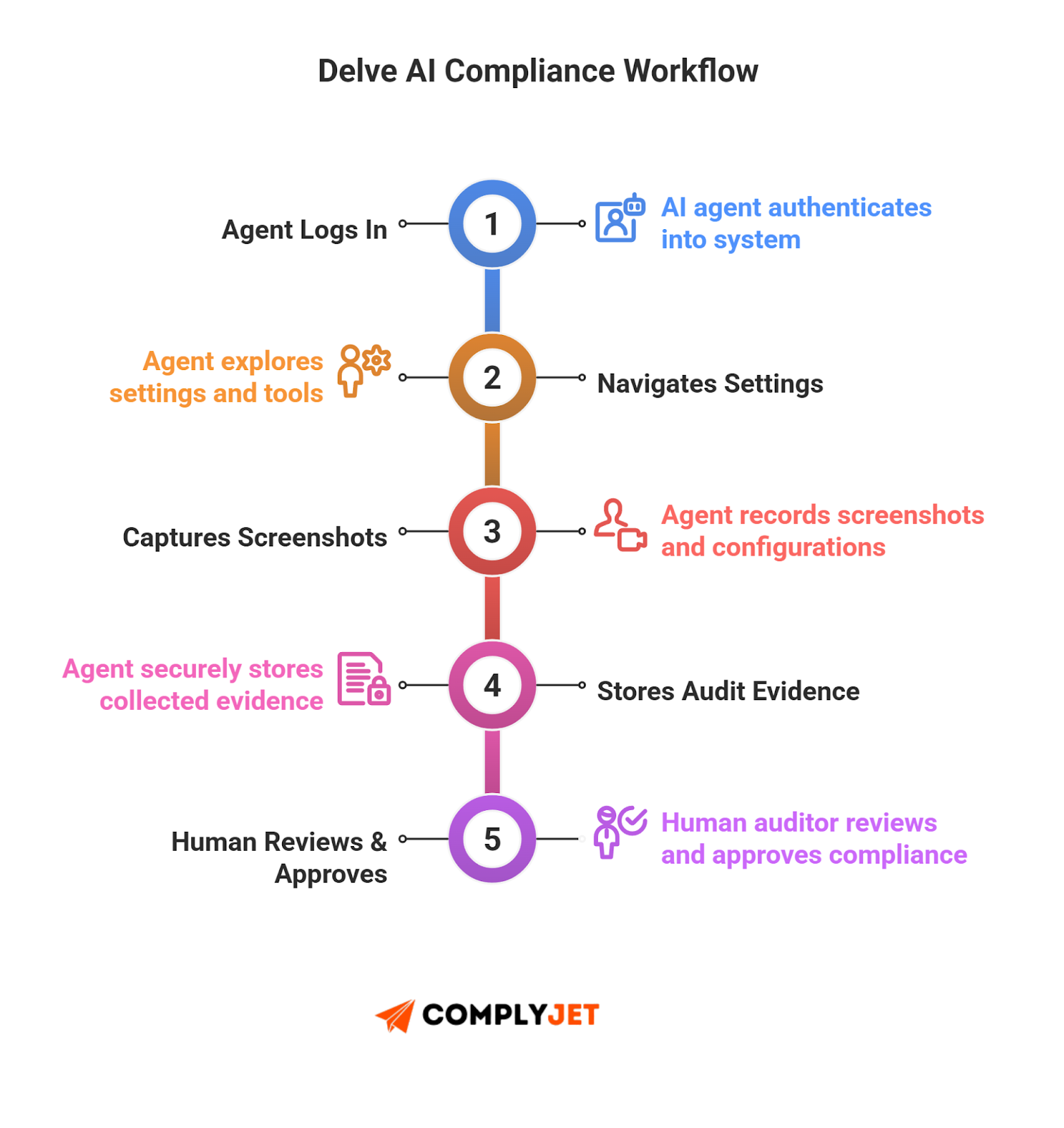 Delve AI Compliance Workflow

Agent Logs In

1

AI agent authenticates into system

Agent explores settings and tools

2

Navigates Settings

Captures Screenshots

3

Agent records screenshots and configurations

Agent securely stores collected evidence

4

Stores Audit Evidence

Human Reviews & Approves

5

Human auditor reviews and approves compliance

COMPLYJET