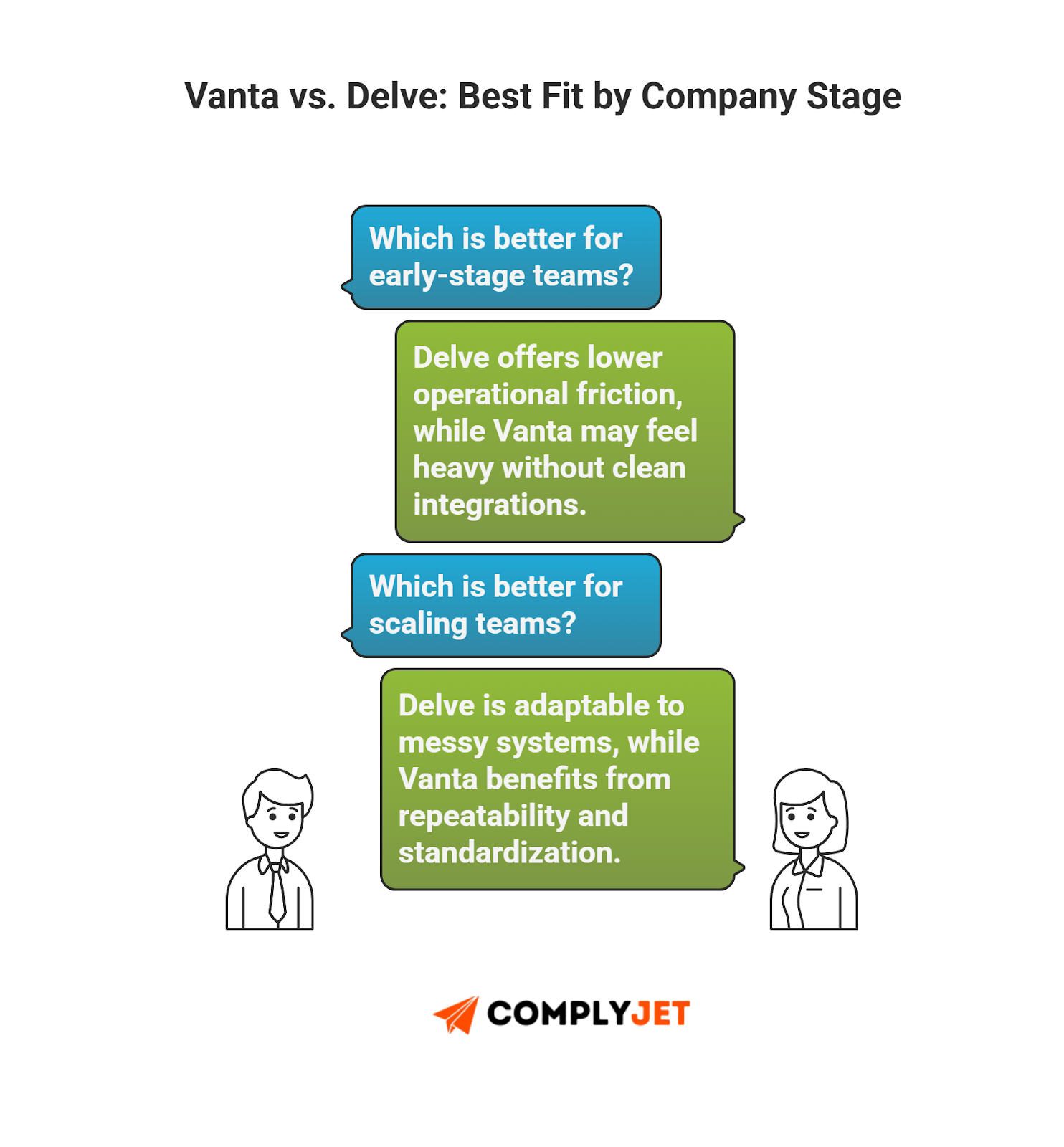 Vanta vs. Delve: Best Fit by Company Stage

Which is better for early-stage teams?

Delve offers lower operational friction, while Vanta may feel heavy without clean integrations.

Which is better for scaling teams?

Delve is adaptable to messy systems, while Vanta benefits from repeatability and standardization.

COMPLYJET