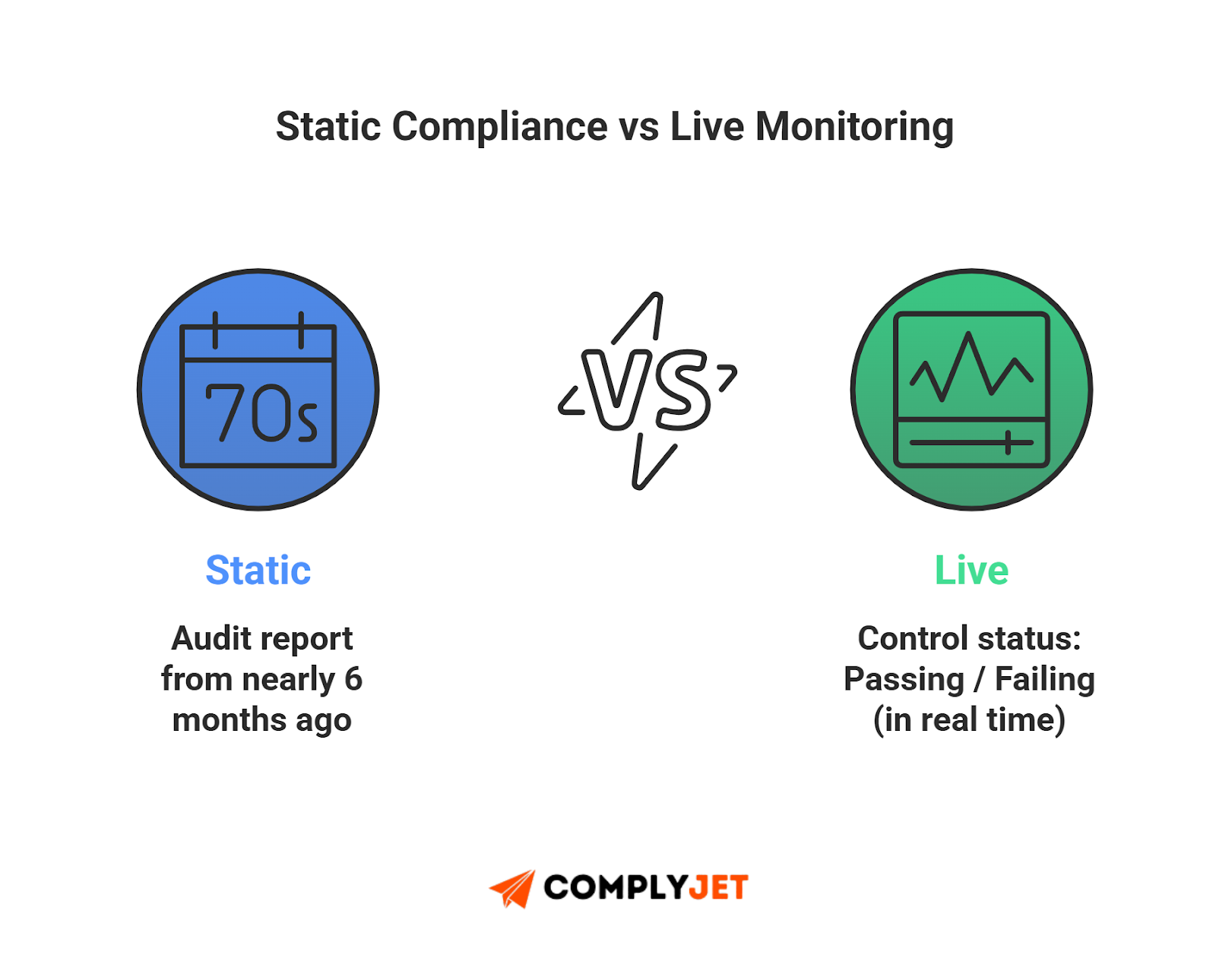 Static Compliance vs Live Monitoring

70s

VS

Static

Audit report from nearly 6 months ago

Live

Control status: Passing / Failing (in real time)

COMPLYJET