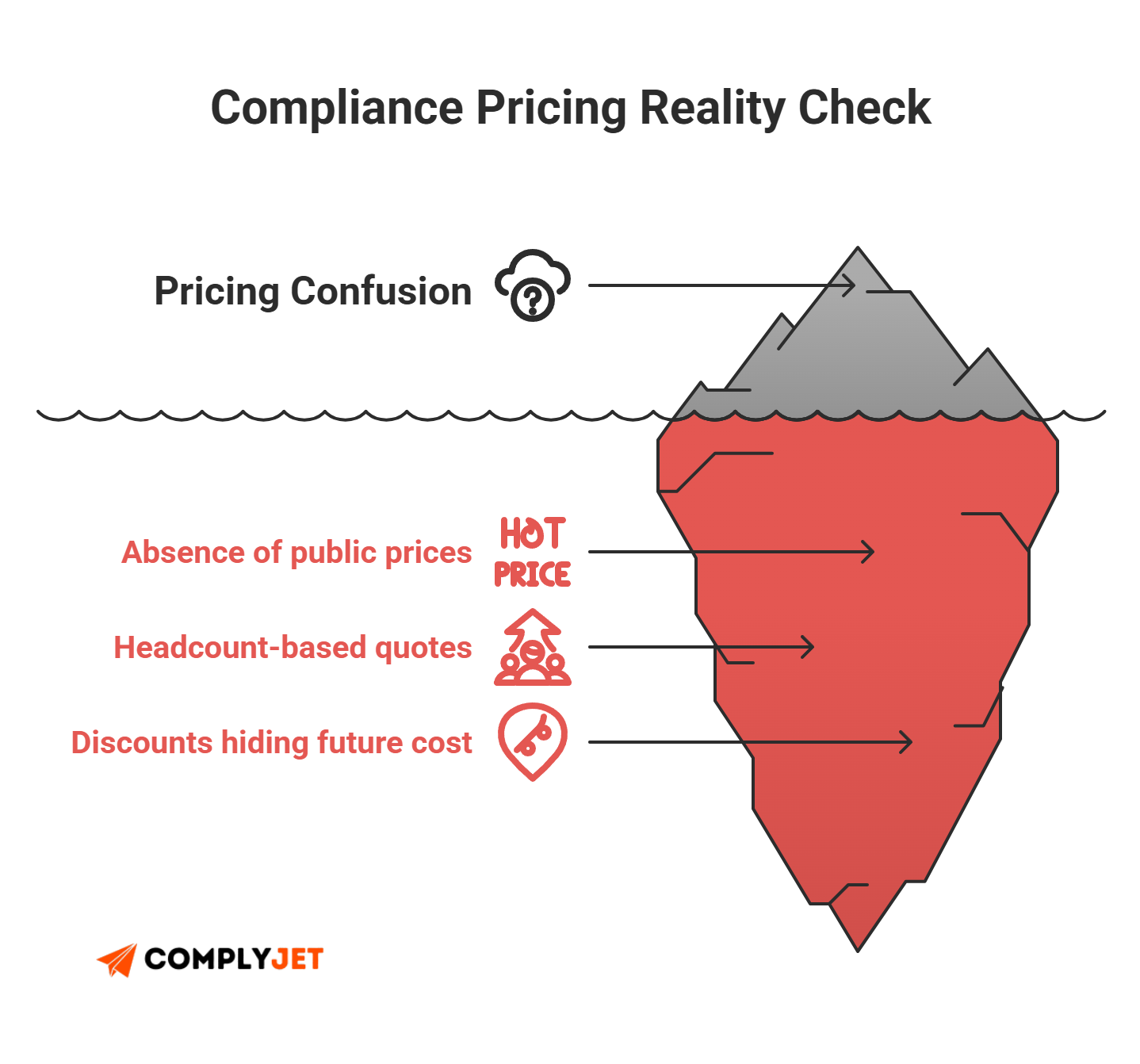 Compliance Pricing Reality Check

Pricing Confusion

Absence of public prices

HOT PRICE

Headcount-based quotes

Discounts hiding future cost

COMPLYJET